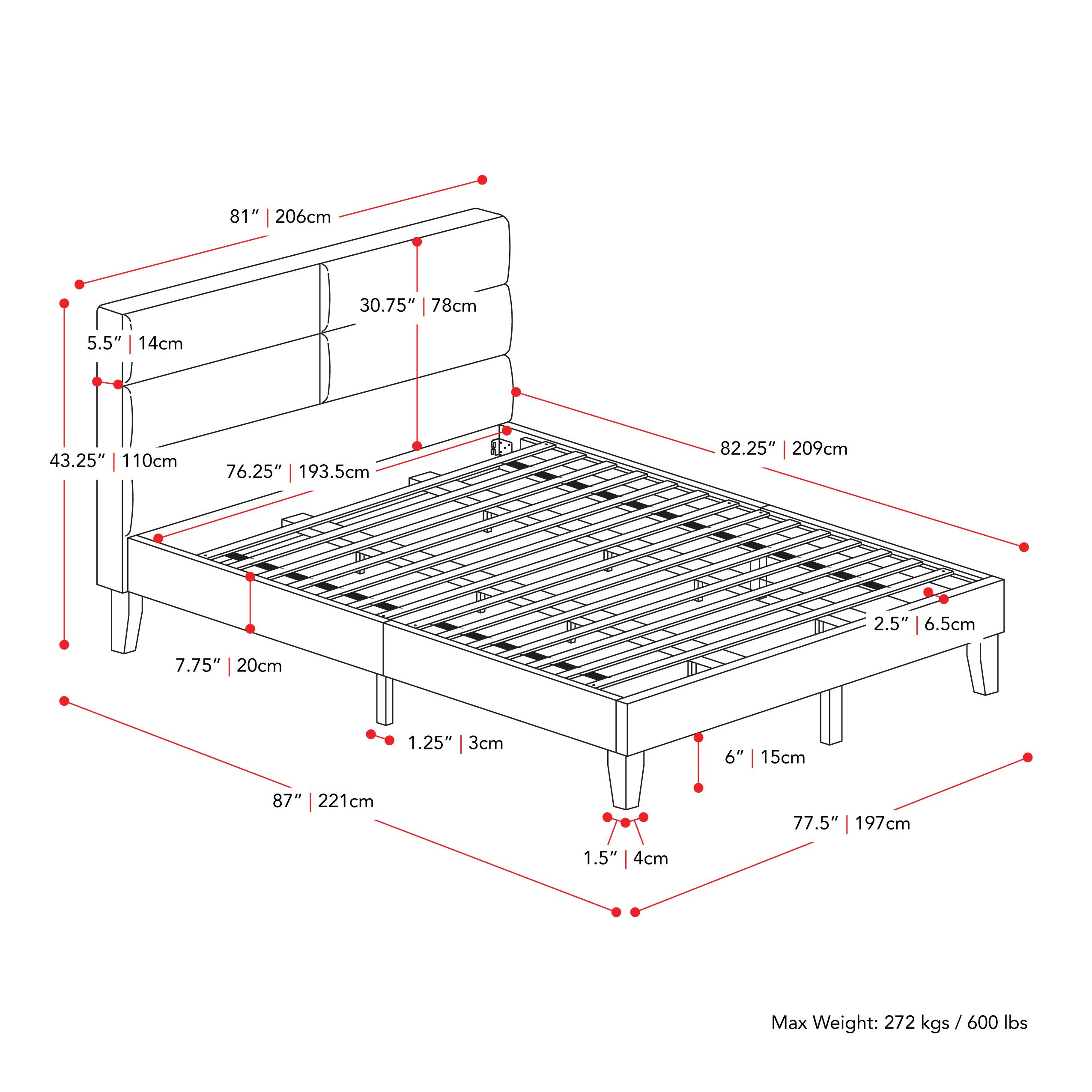 81″ | 206cm

30.75″ | 78cm

5.5″ | 14cm

43.25″ | 110cm

76.25″ | 193.5cm

82.25″ | 209cm

2.5″ | 6.5cm

7.75″ | 20cm

1.25″ | 3cm

6″ | 15cm

87″ | 221cm

77.5″ | 197cm

1.5″ | 4cm

Max Weight: 272 kgs / 600 lbs