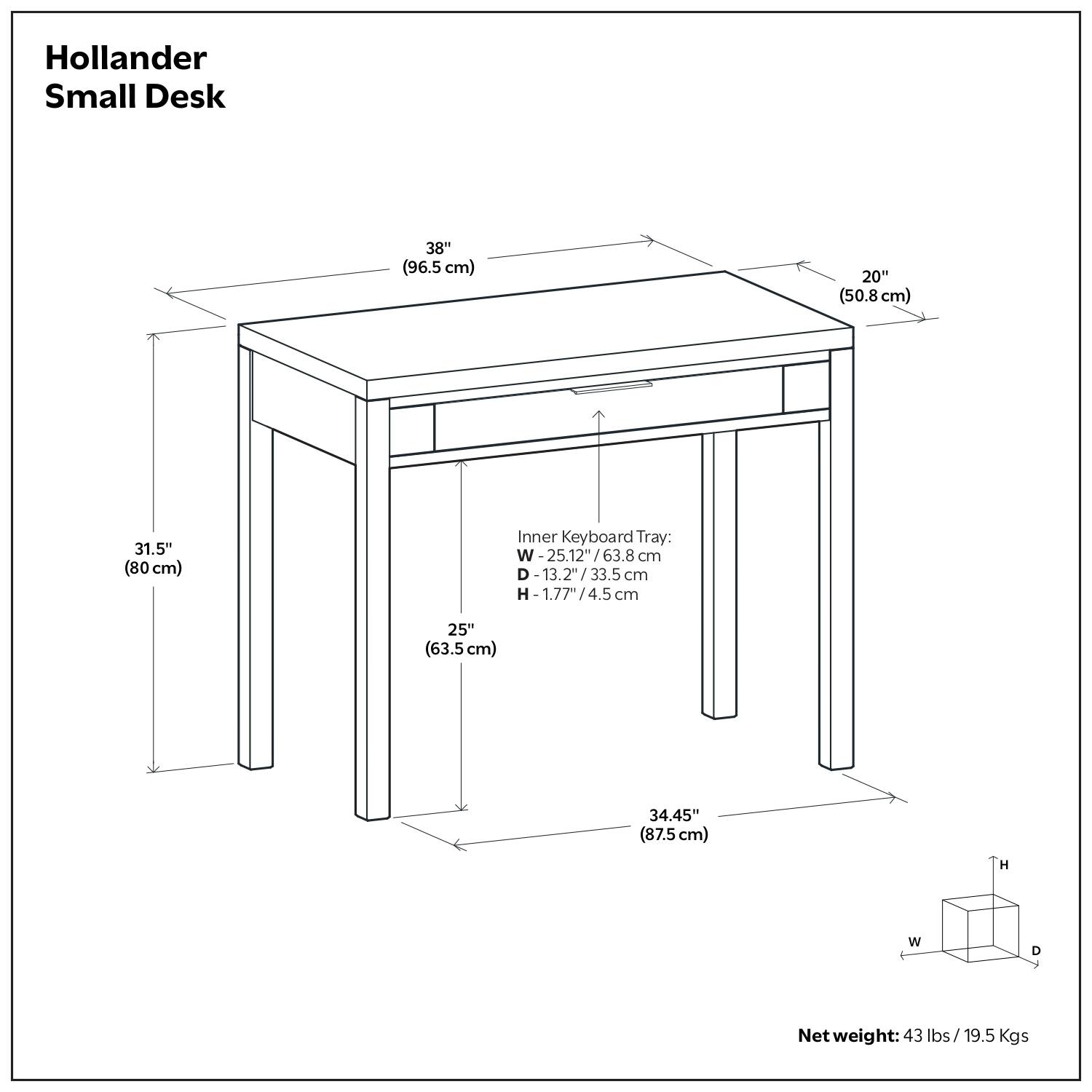 Hollander
Small Desk

38"
(96.5 cm)

20"
(50.8 cm)

31.5"
(80 cm)

Inner Keyboard Tray:
W - 25.12" / 63.8 cm
D - 13.2" / 33.5 cm
H - 1.77" / 4.5 cm

25"
(63.5 cm)

34.45"
(87.5 cm)

H
W
D

Net weight: 43 lbs / 19.5 Kgs