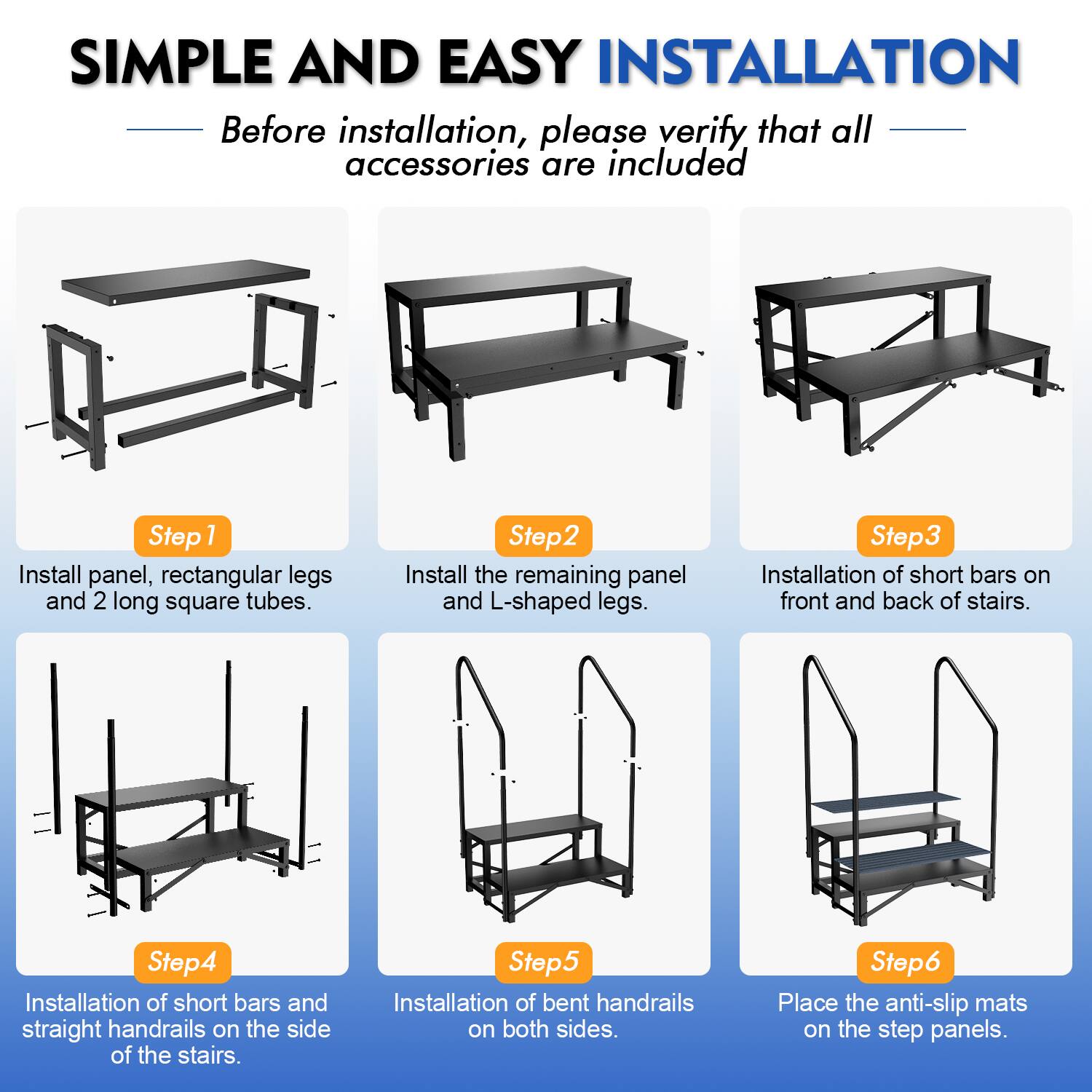 SIMPLE AND EASY INSTALLATION

Before installation, please verify that all accessories are included

Step1

Install panel, rectangular legs and 2 long square tubes.

Step2

Install the remaining panel and L-shaped legs.

Step3

Installation of short bars on front and back of stairs.

Step4

Installation of short bars and straight handrails on the side of the stairs.

Step5

Installation of bent handrails on both sides.

Step6

Place the anti-slip mats on the step panels.