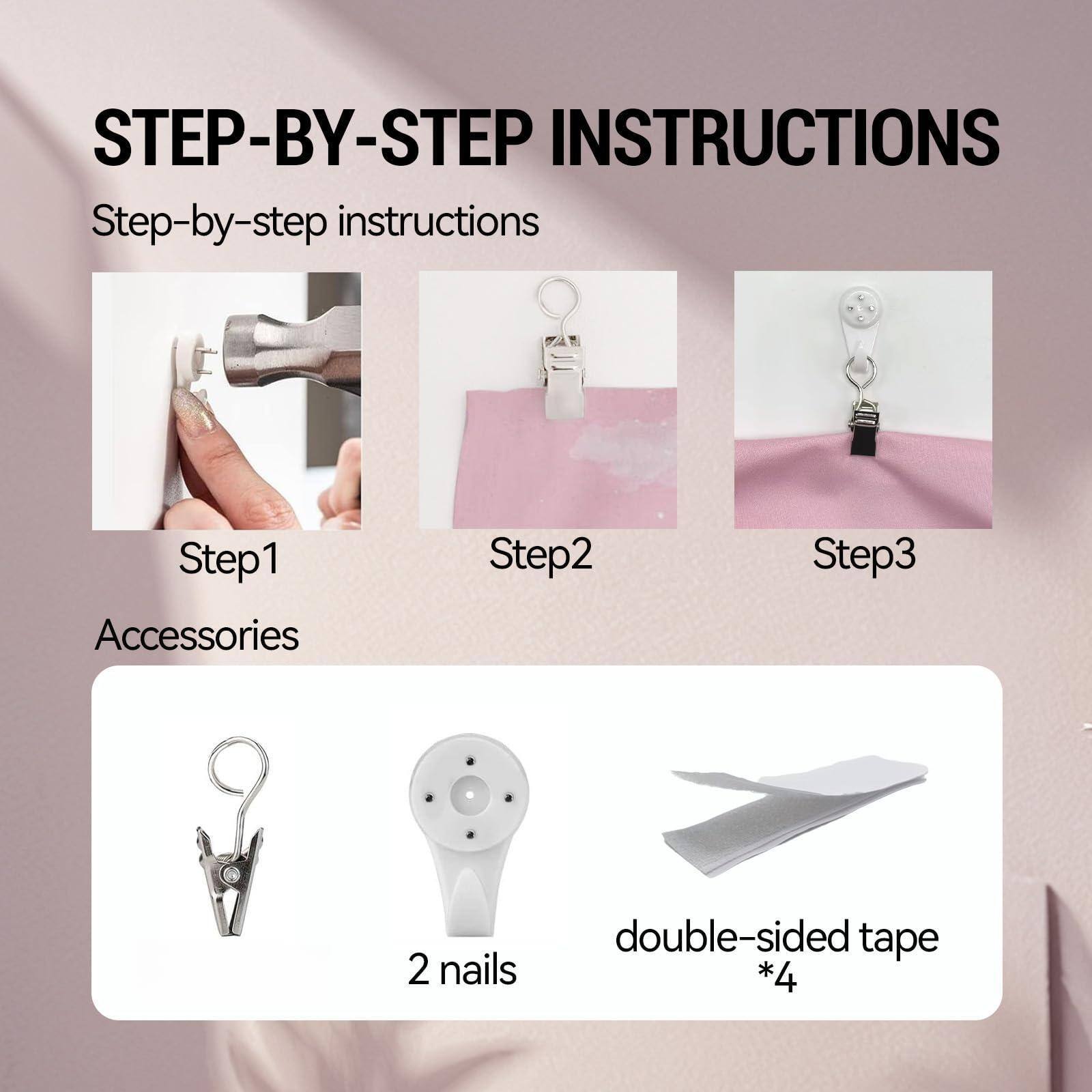 STEP-BY-STEP INSTRUCTIONS

Step-by-step instructions

Step1

Step2

Step3

Accessories

2 nails

double-sided tape
*4