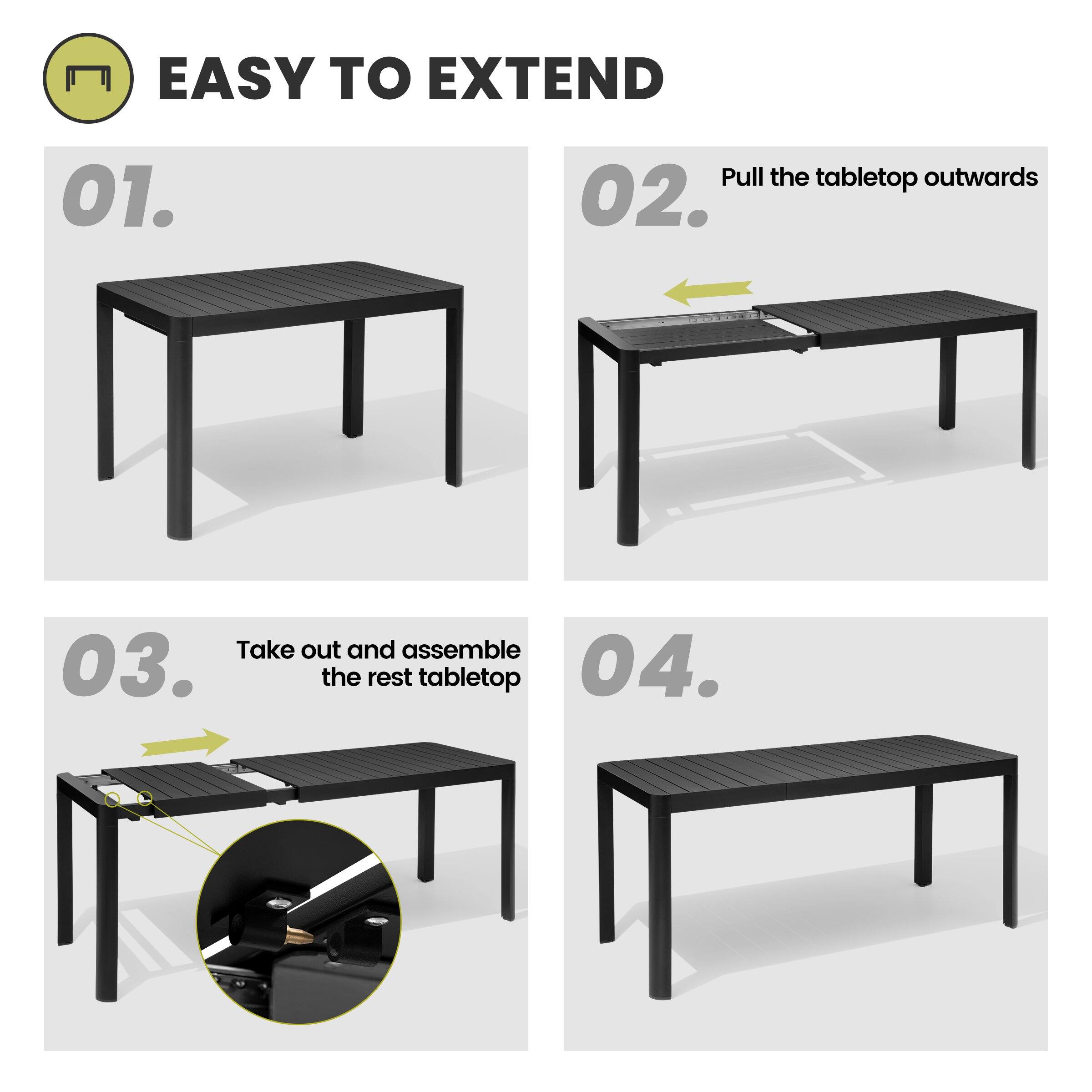 EASY TO EXTEND

01.

02. Pull the tabletop outwards

03. Take out and assemble the rest tabletop

04.