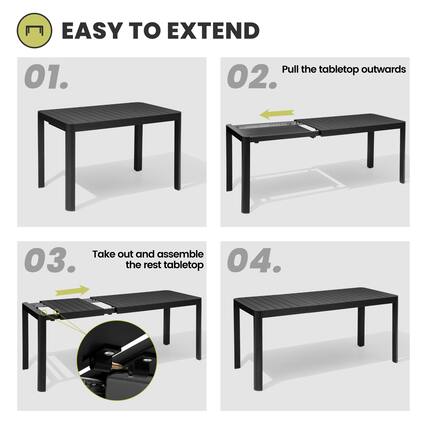 EASY TO EXTEND

01.

02.
Pull the tabletop outwards

03.
Take out and assemble the rest tabletop

04.