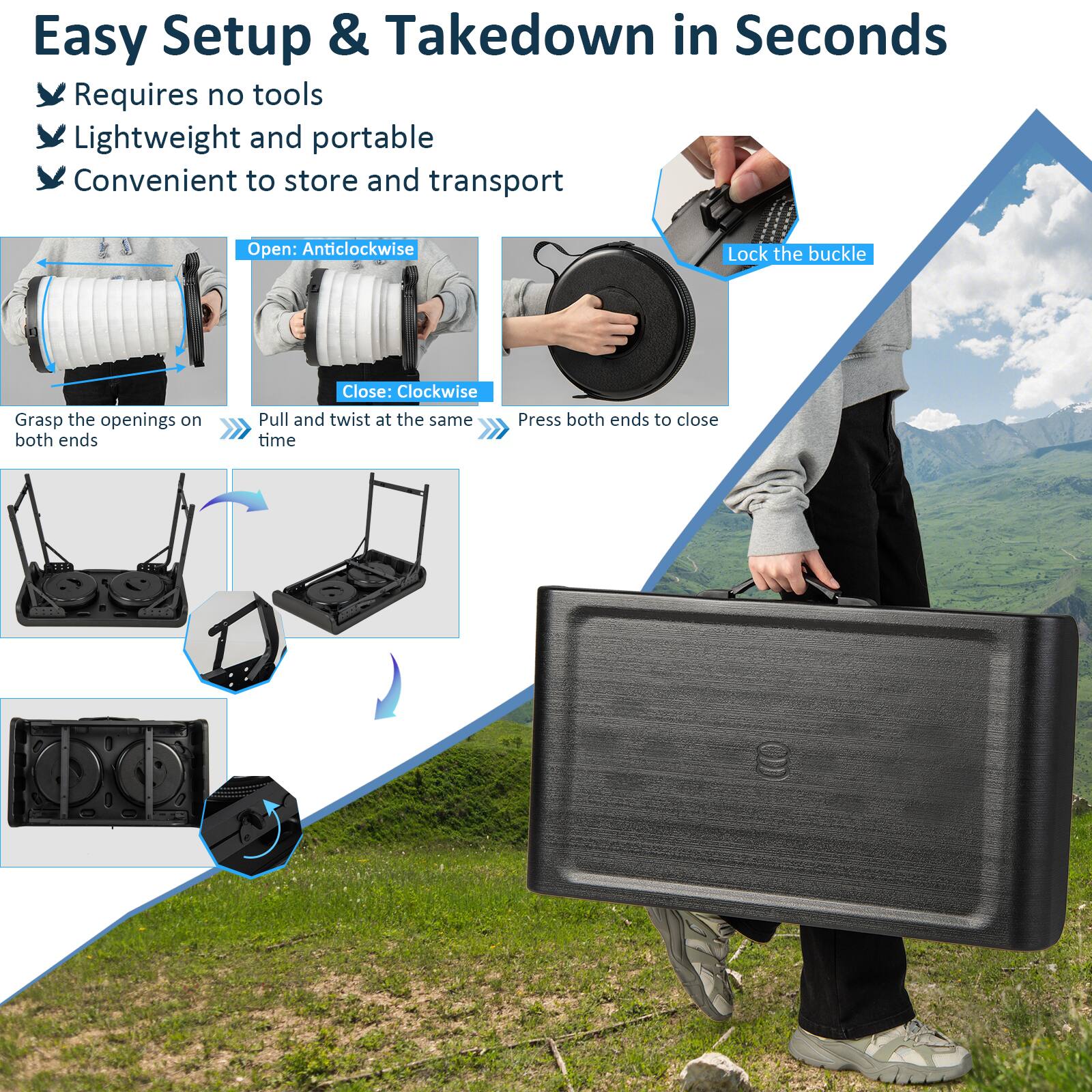 Easy Setup & Takedown in Seconds

Requires no tools

Lightweight and portable

Convenient to store and transport

Open: Anticlockwise

Close: Clockwise

Lock the buckle

Grasp the openings on both ends

Pull and twist at the same time

Press both ends to close