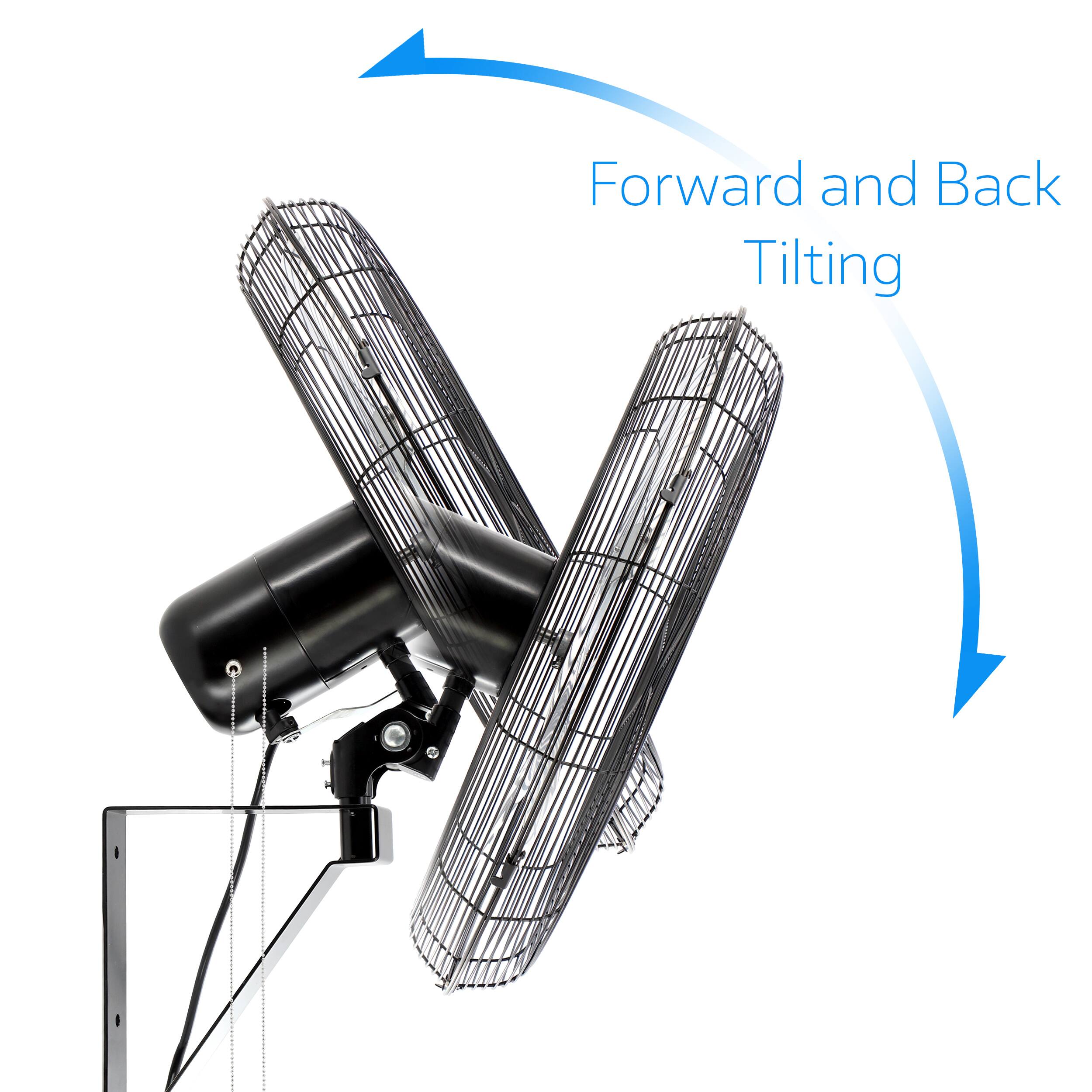 Forward and Back
Tilting