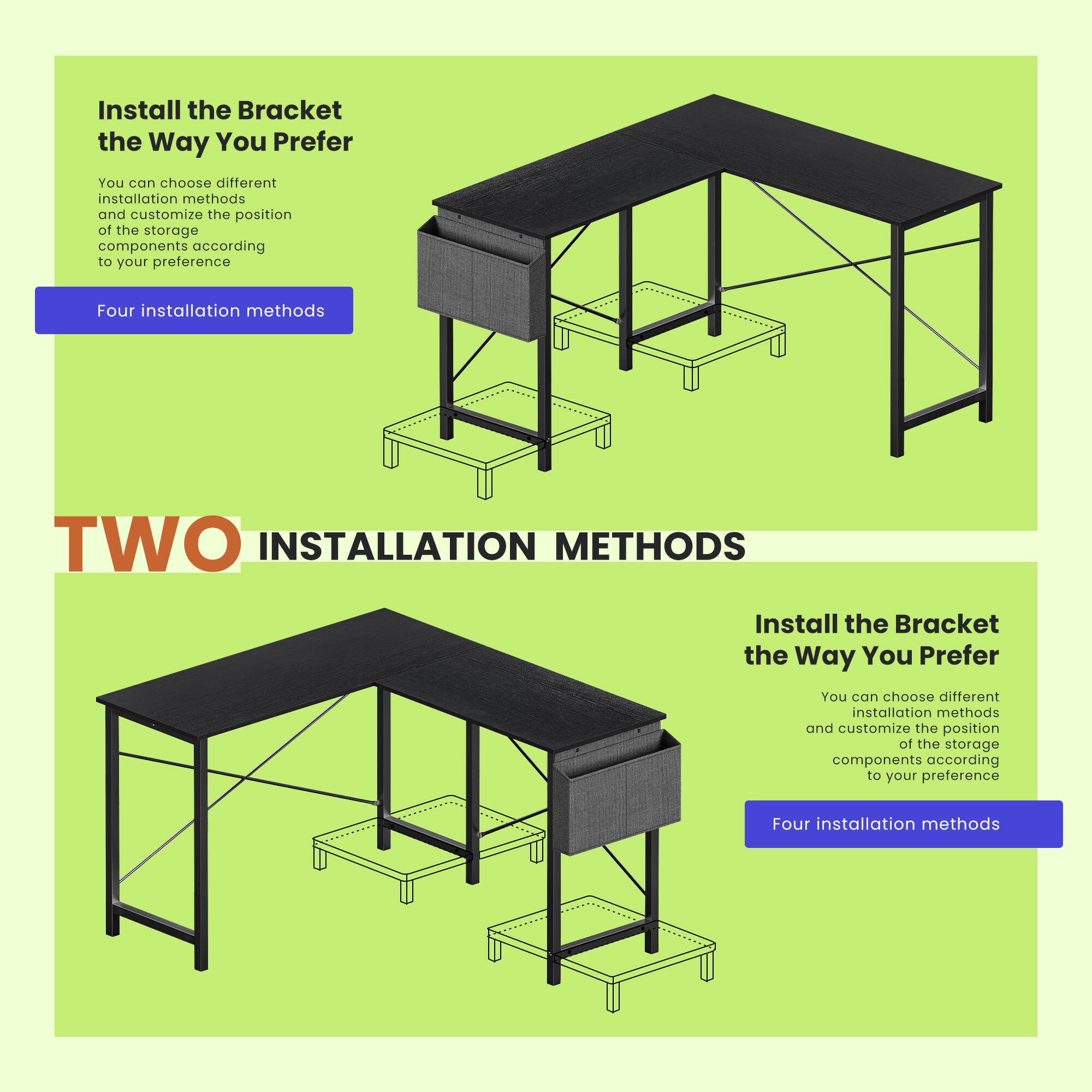 Install the Bracket the Way You Prefer

You can choose different installation methods and customize the position of the storage components according to your preference

Four installation methods

TWO INSTALLATION METHODS

Install the Bracket the Way You Prefer

You can choose different installation methods and customize the position of the storage components according to your preference

Four installation methods