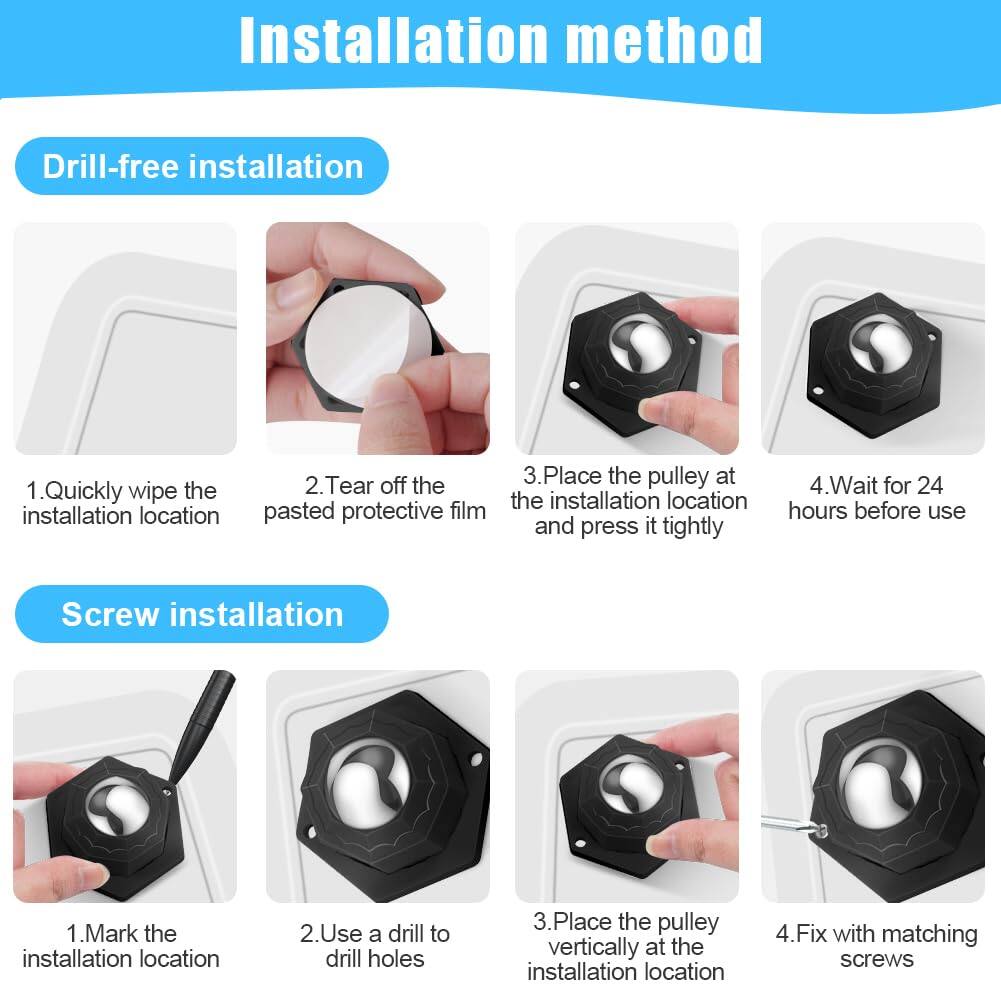 Installation method

Drill-free installation

1.Quickly wipe the installation location

2.Tear off the pasted protective film

3.Place the pulley at the installation location and press it tightly

4.Wait for 24 hours before use

Screw installation

1.Mark the installation location

2.Use a drill to drill holes

3.Place the pulley vertically at the installation location

4.Fix with matching screws