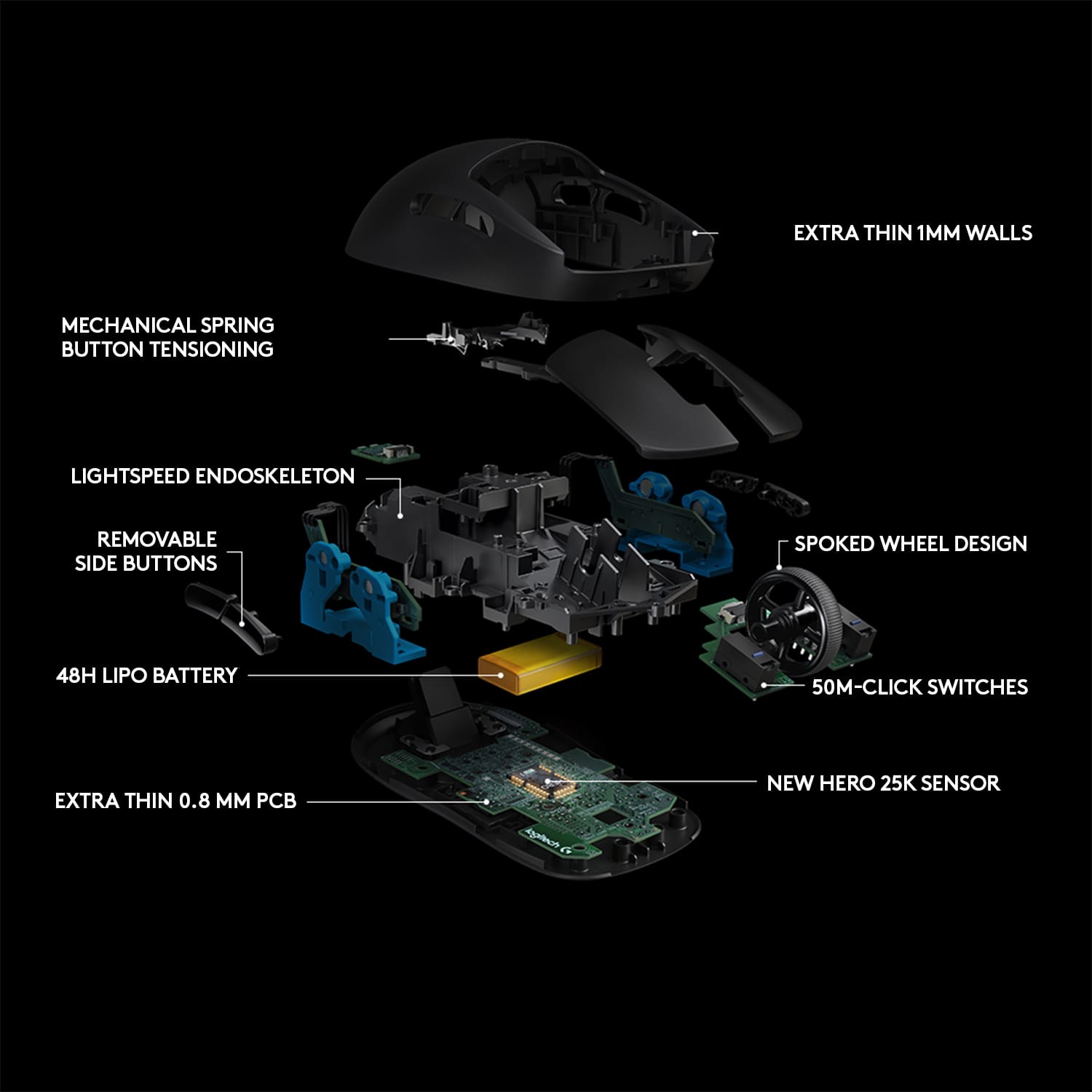 EXTRA THIN 1MM WALLS

MECHANICAL SPRING
BUTTON TENSIONING

LIGHTSPEED ENDOSKELETON

REMOVABLE
SIDE BUTTONS

SPOKED WHEEL DESIGN

48H LIPO BATTERY

50M-CLICK SWITCHES

NEW HERO 25K SENSOR

EXTRA THIN 0.8 MM PCB

logitech G