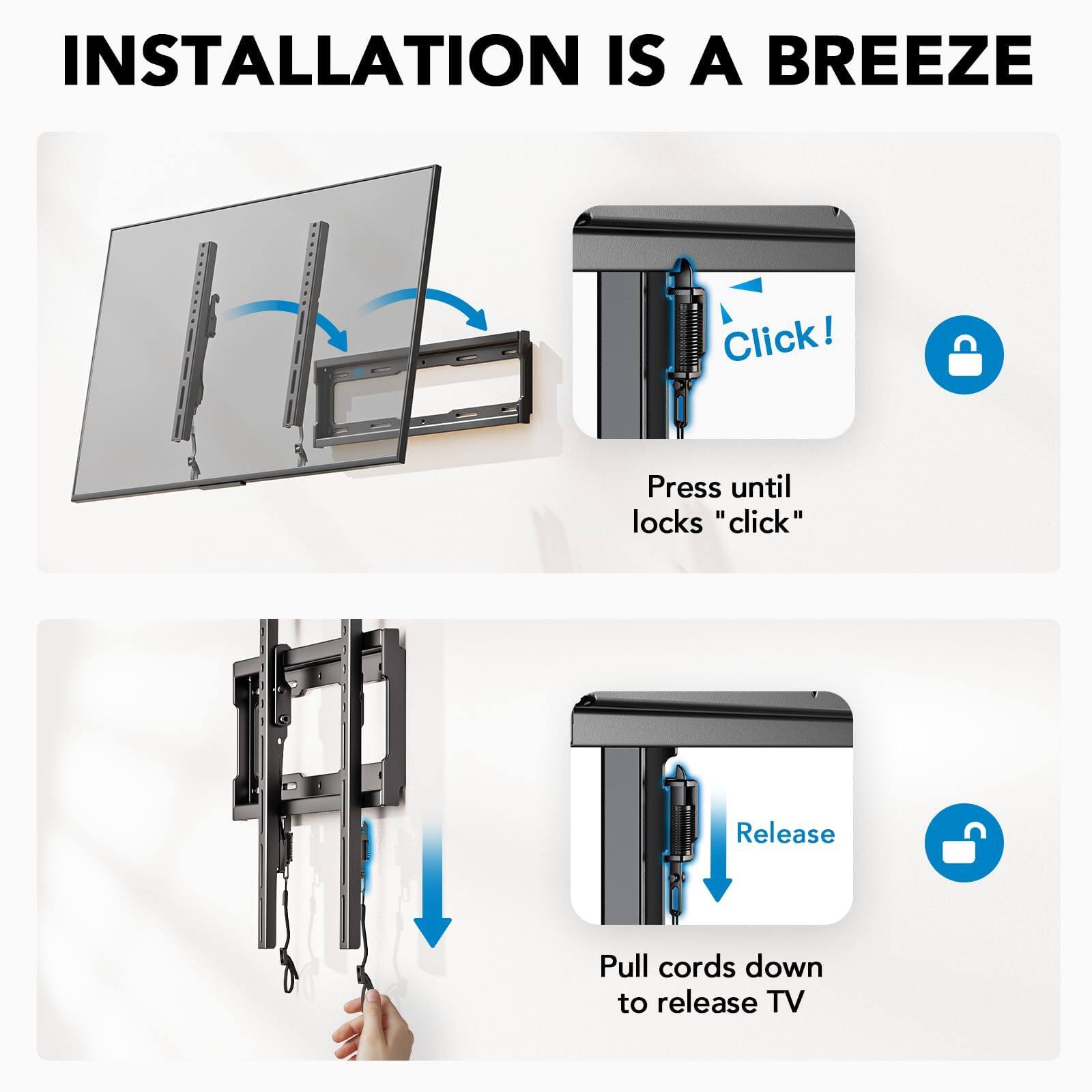 INSTALLATION IS A BREEZE

Click!

Press until locks "click"

Release

Pull cords down to release TV