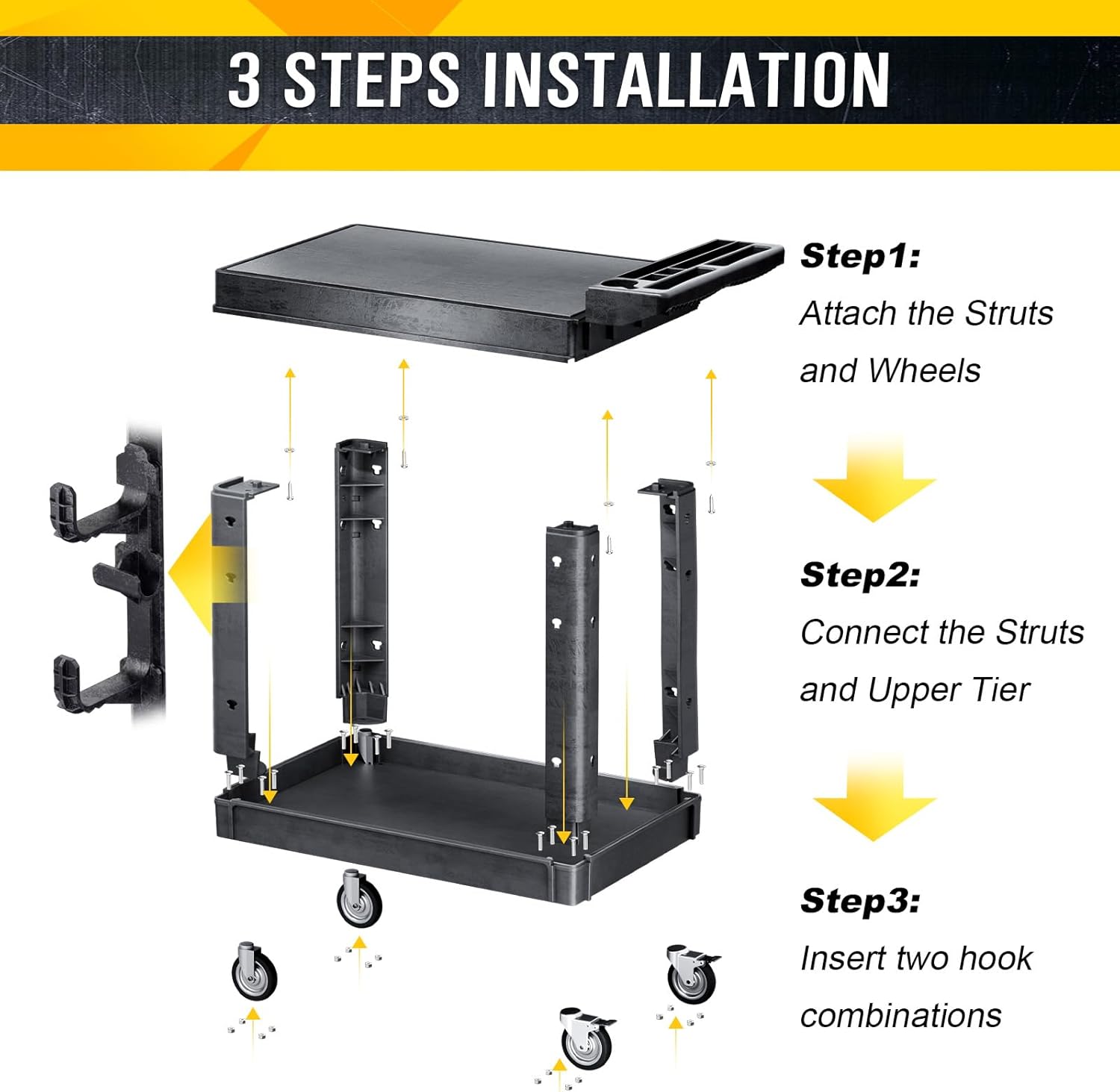 3 STEPS INSTALLATION

Step1:
Attach the Struts and Wheels

Step2:
Connect the Struts and Upper Tier

Step3:
Insert two hook combinations