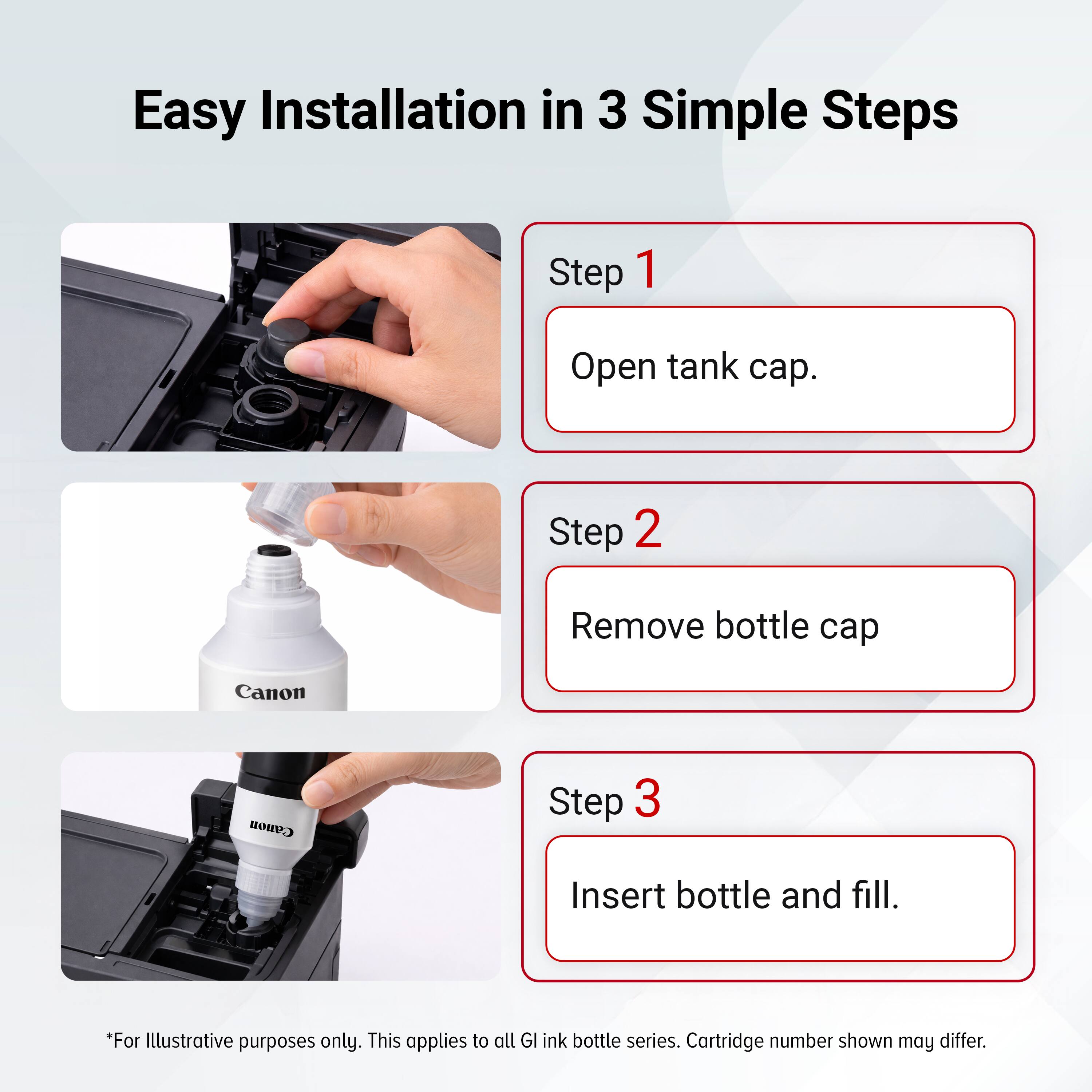 Easy Installation in 3 Simple Steps

Step 1

Open tank cap.

Canon

Step 2

Remove bottle cap

Canon

Step 3

Insert bottle and fill.

*For Illustrative purposes only. This applies to all GI ink bottle series. Cartridge number shown may differ.