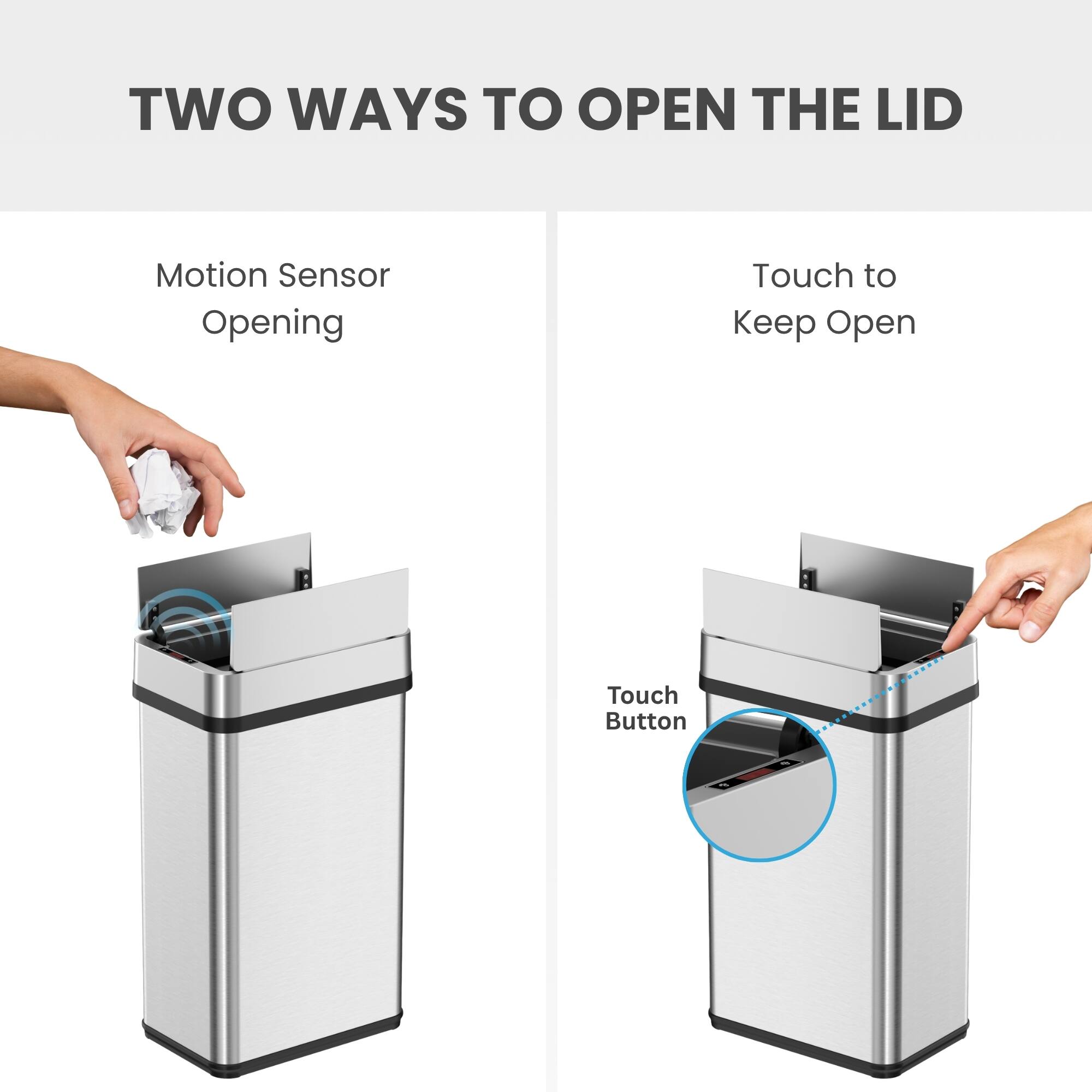 TWO WAYS TO OPEN THE LID

Motion Sensor Opening

Touch to Keep Open

Touch Button