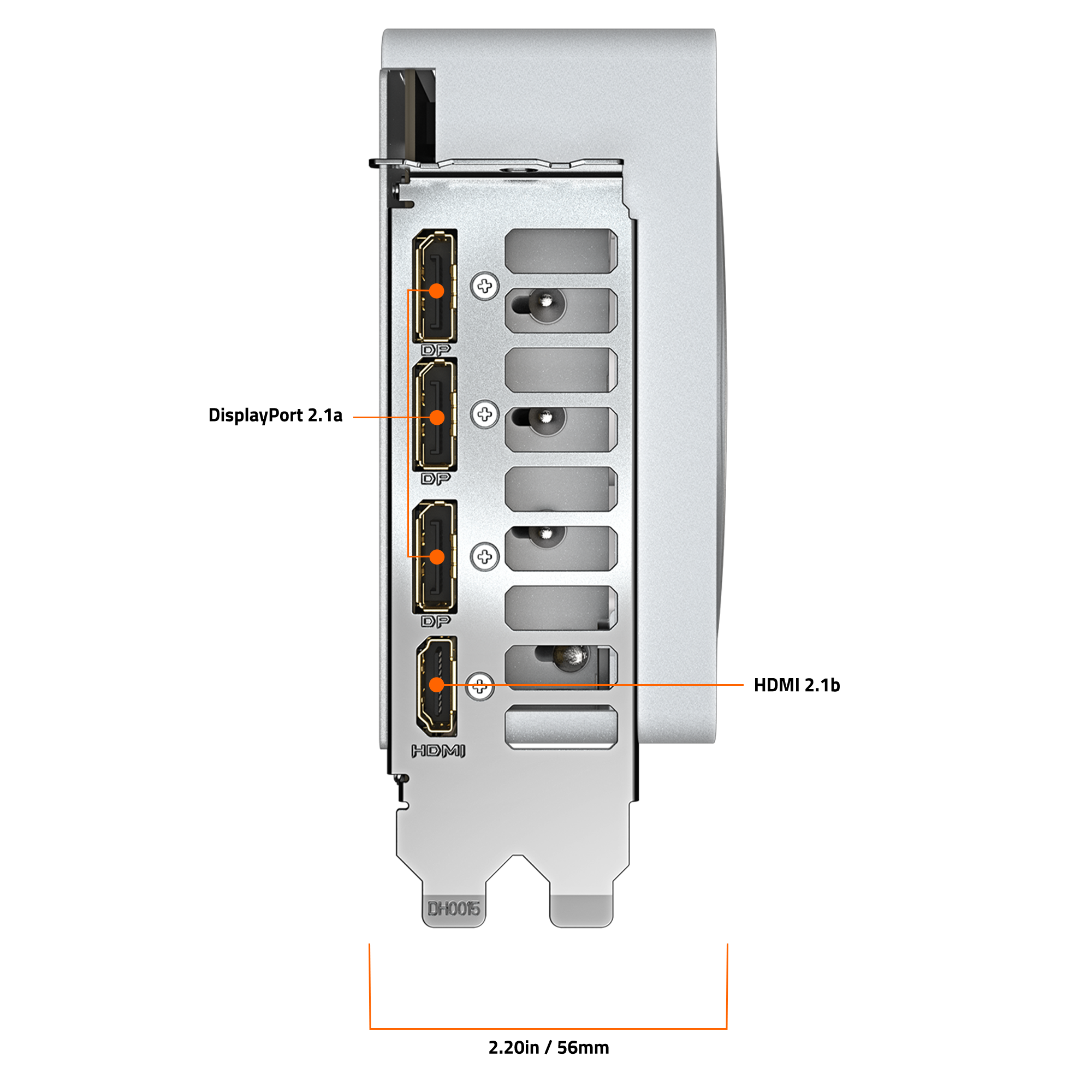 DP
DisplayPort 2.1a
DP
DP
HDMI 2.1b
HDMI
DH0015
2.20in / 56mm