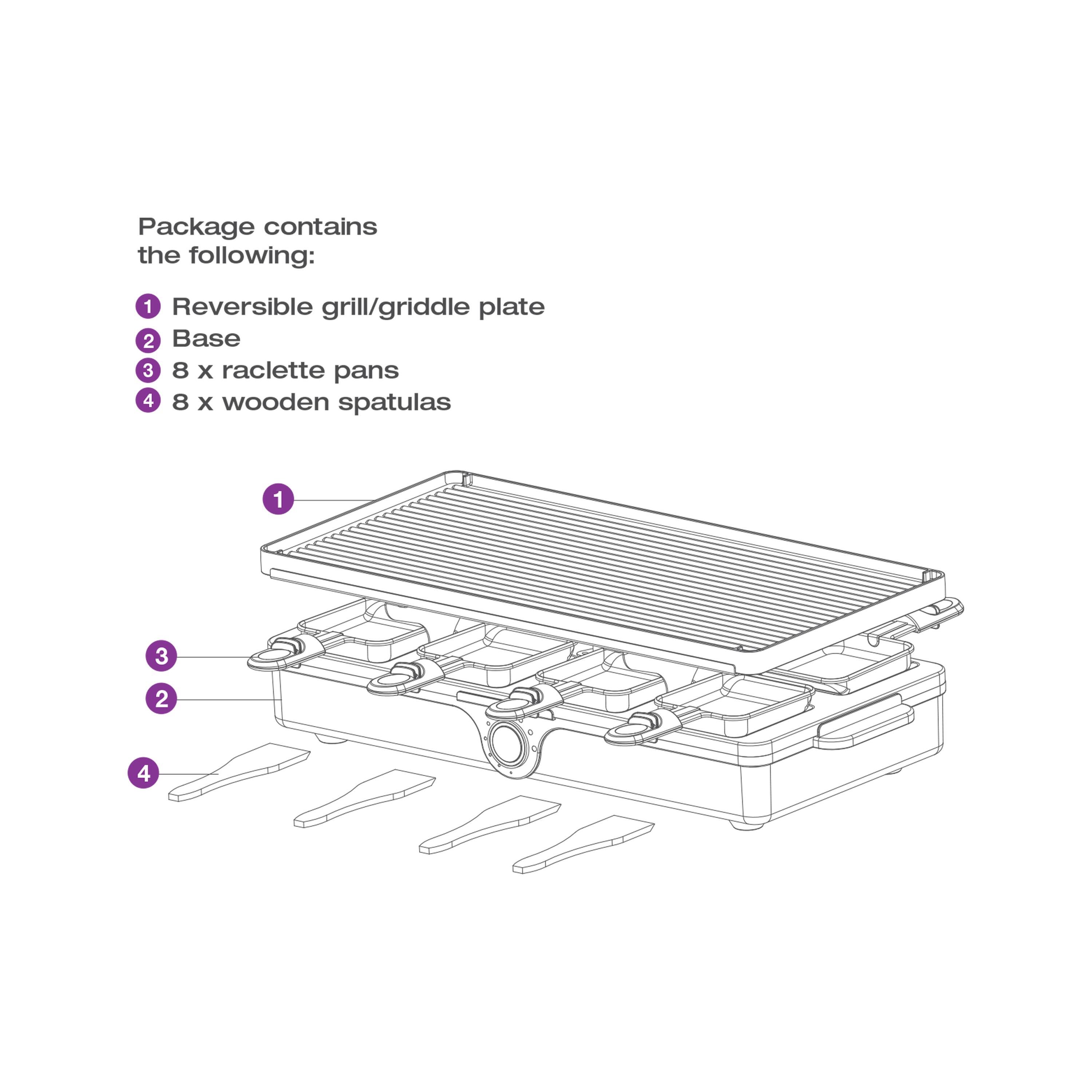 Package contains the following:

1 Reversible grill/griddle plate
2 Base
3 8 x raclette pans
4 8 x wooden spatulas

1
3
2
4