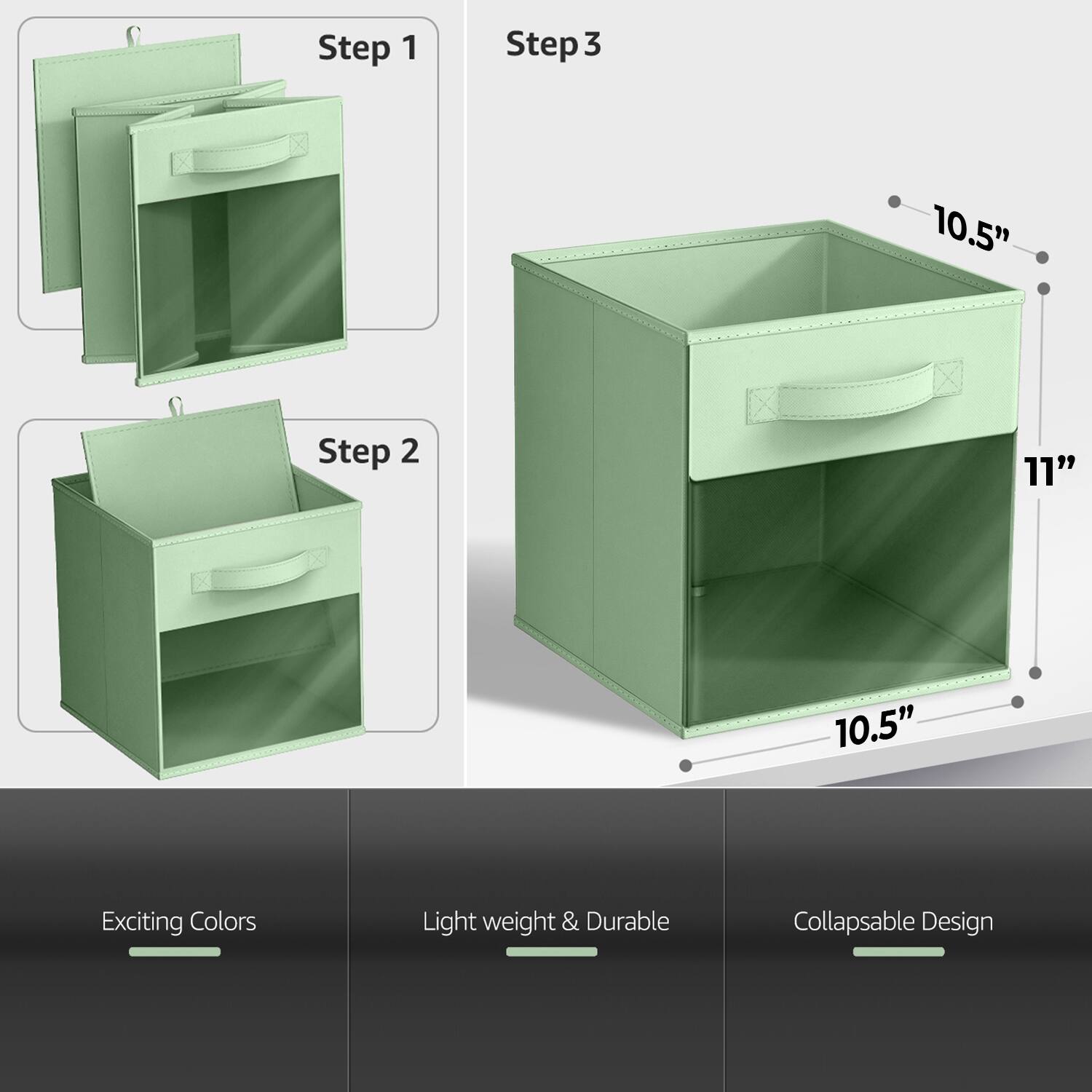 Step 1

Step 2

Step 3

10.5”

11”

10.5”

Exciting Colors

Light weight & Durable

Collapsable Design