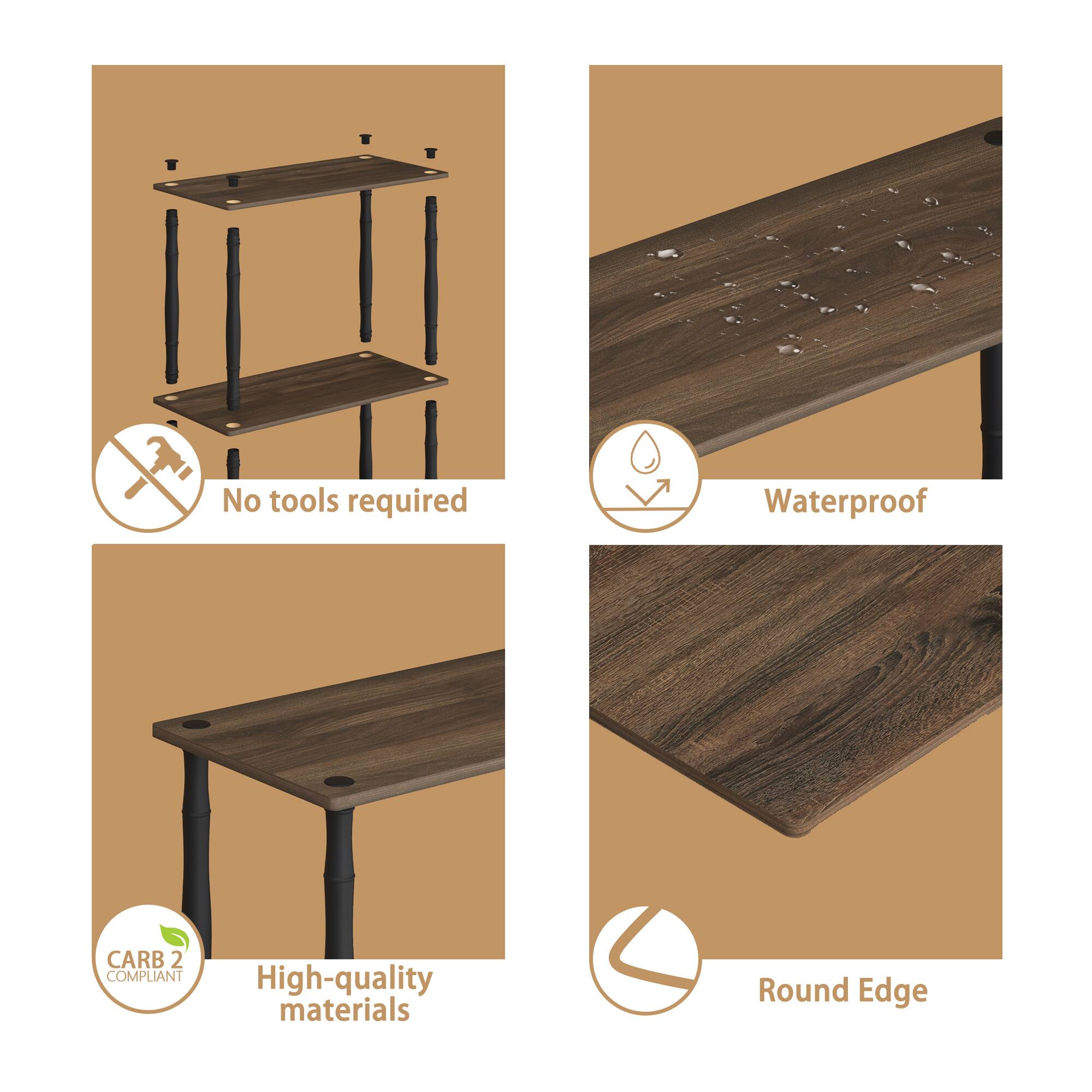 No tools required

Waterproof

CARB 2
COMPLIANT

High-quality materials

Round Edge