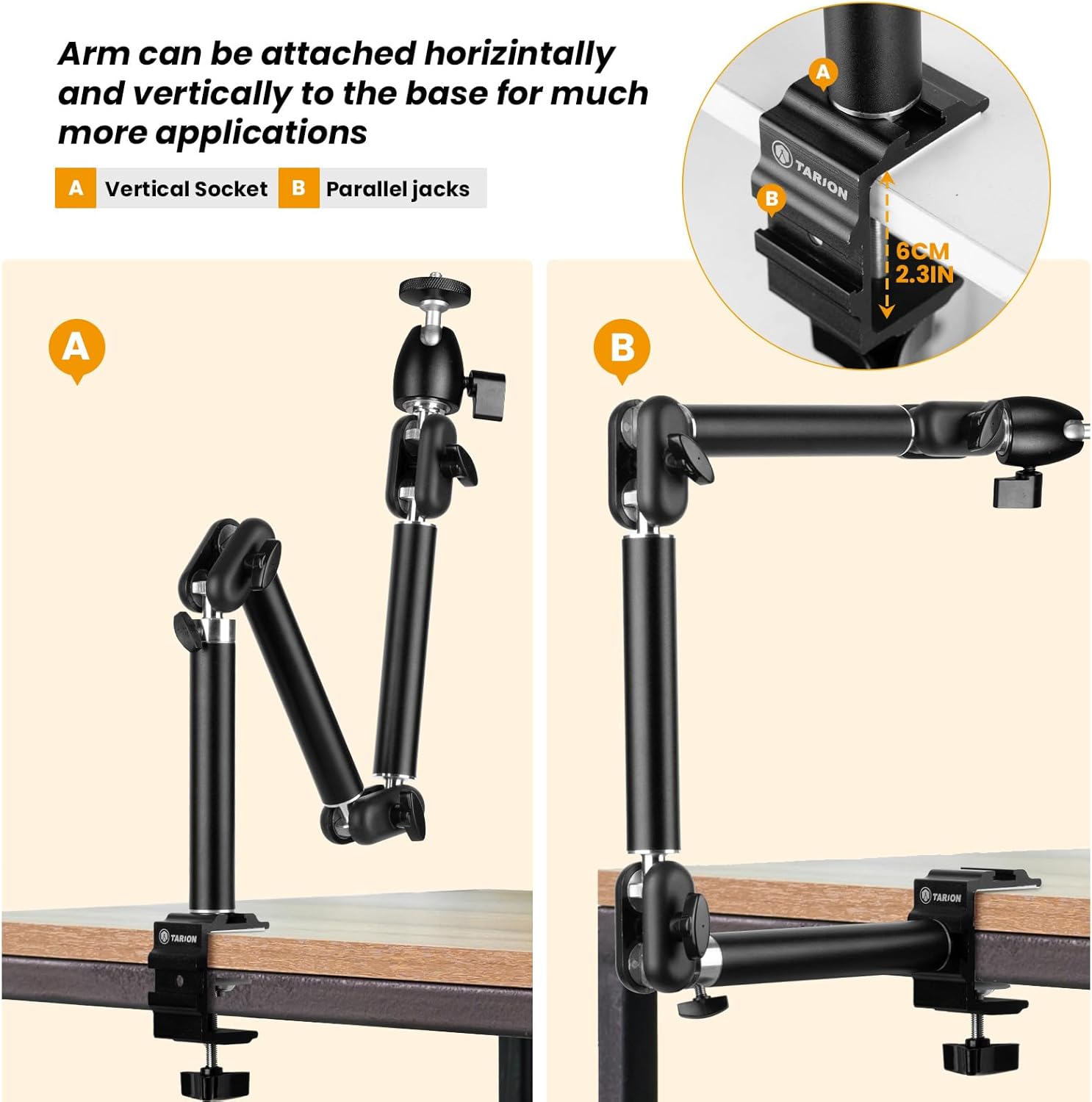 Arm can be attached horizintally and vertically to the base for much more applications

A Vertical Socket B Parallel jacks

A

TARION

B

6CM
2.3IN

A

TARION

B

TARION