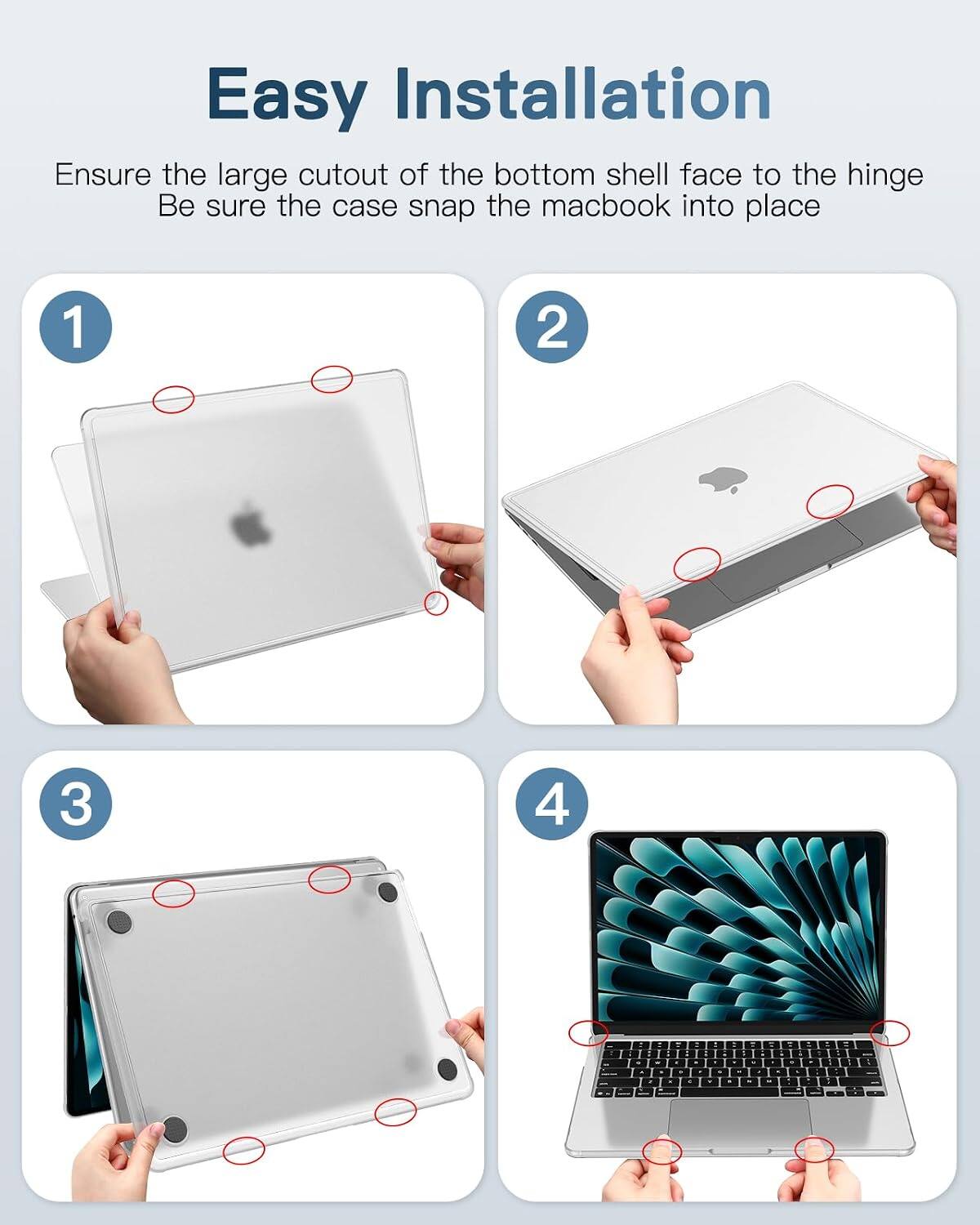 Easy Installation

Ensure the large cutout of the bottom shell face to the hinge
Be sure the case snap the macbook into place

1

2

3

4