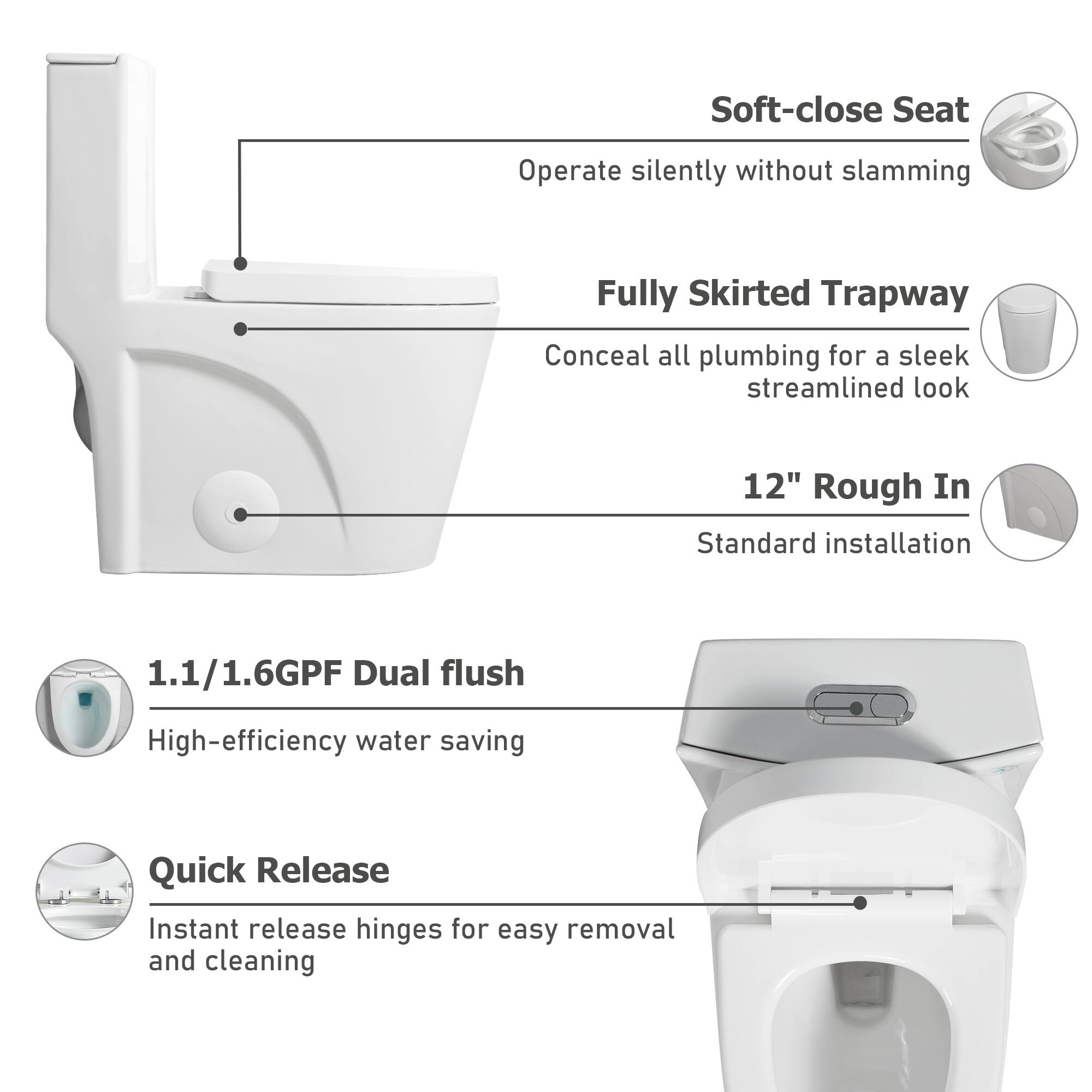 Soft-close Seat

Operate silently without slamming

Fully Skirted Trapway

Conceal all plumbing for a sleek streamlined look

12" Rough In

Standard installation

1.1/1.6GPF Dual flush

High-efficiency water saving

Quick Release

Instant release hinges for easy removal and cleaning