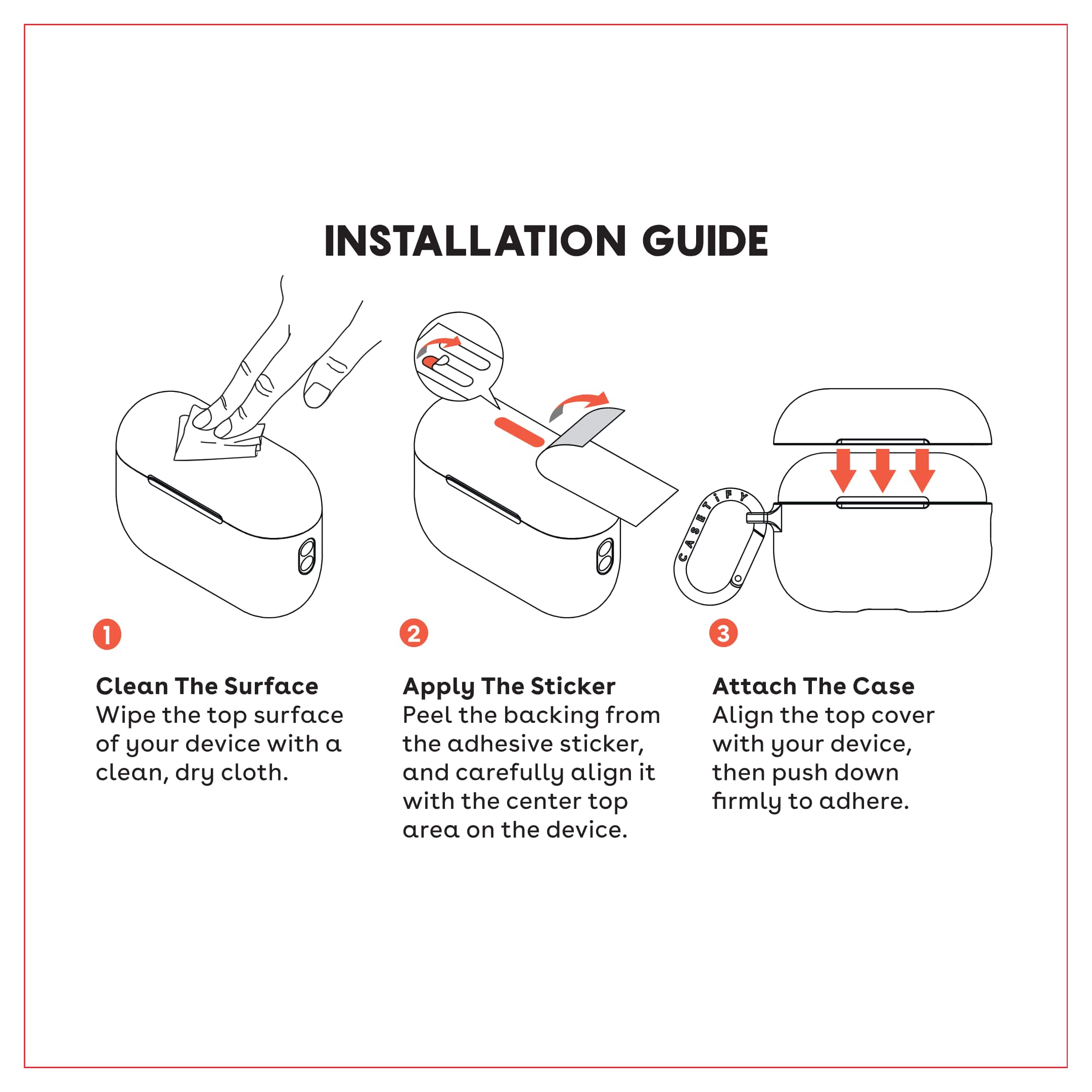 INSTALLATION GUIDE

CASETiFY

1

Clean The Surface
Wipe the top surface of your device with a clean, dry cloth.

2

Apply The Sticker
Peel the backing from the adhesive sticker, and carefully align it with the center top area on the device.

3

Attach The Case
Align the top cover with your device, then push down firmly to adhere.