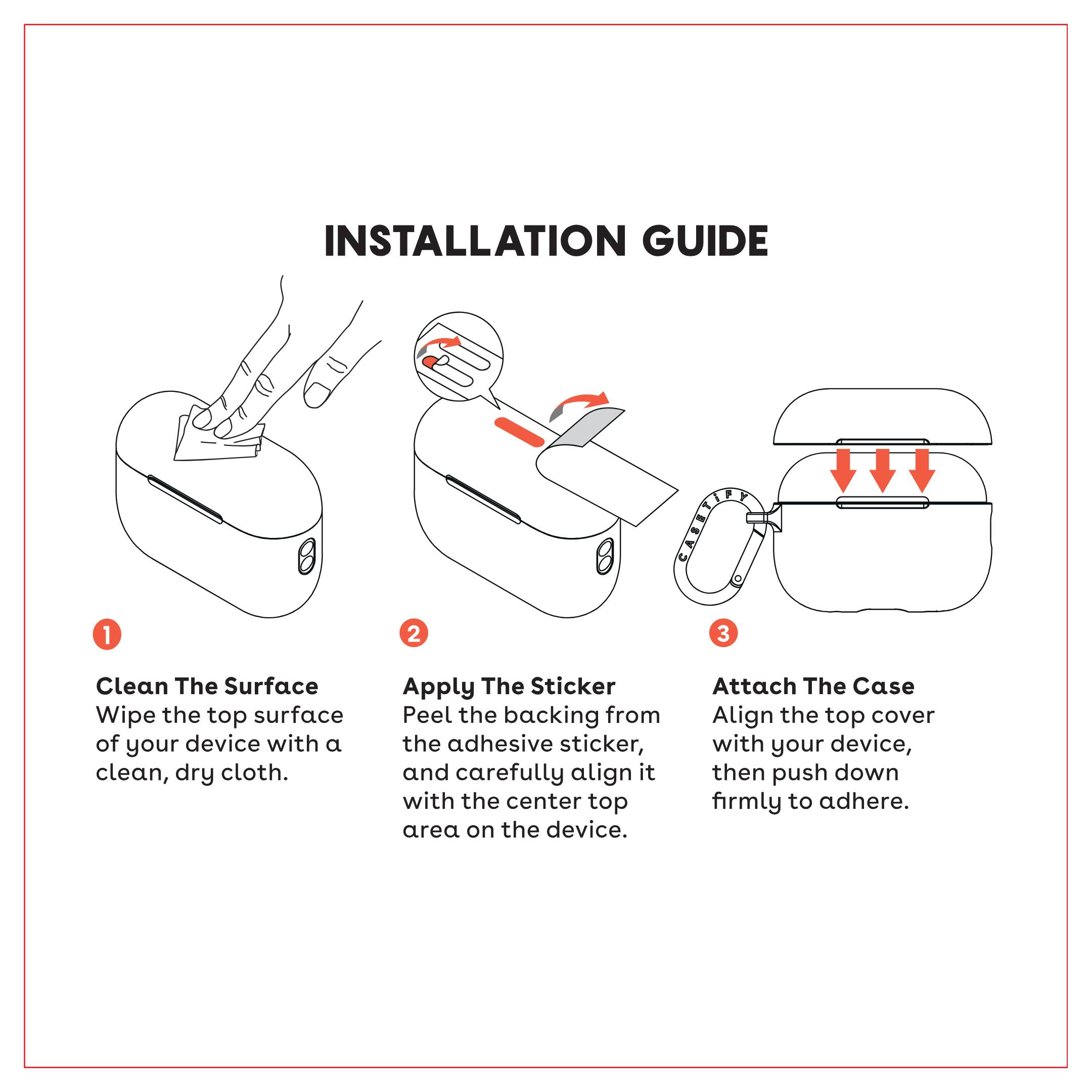 INSTALLATION GUIDE

CASETiFY

1

Clean The Surface
Wipe the top surface of your device with a clean, dry cloth.

2

Apply The Sticker
Peel the backing from the adhesive sticker, and carefully align it with the center top area on the device.

3

Attach The Case
Align the top cover with your device, then push down firmly to adhere.