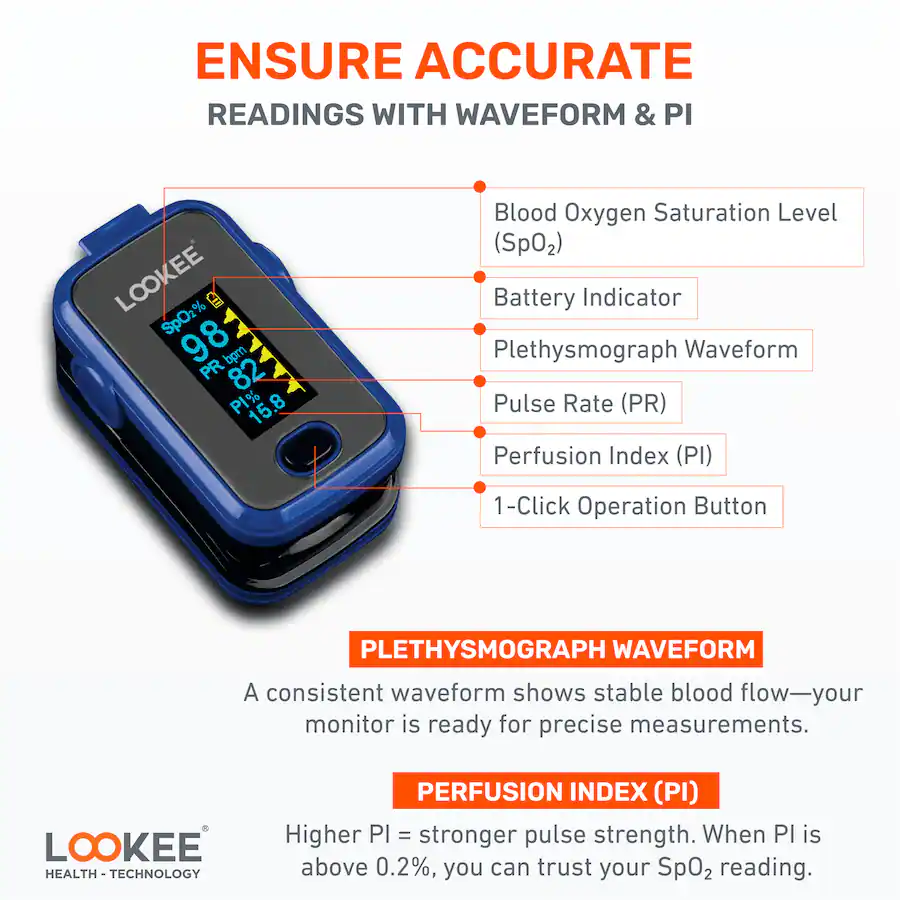 ENSURE ACCURATE
READINGS WITH WAVEFORM & PI

LOOKEE®

$SpO_2$%
98
PR bpm
82
PI%
15.8

Blood Oxygen Saturation Level ($SpO_2$)

Battery Indicator

Plethysmograph Waveform

Pulse Rate (PR)

Perfusion Index (PI)

1-Click Operation Button

PLETHYSMOGRAPH WAVEFORM

A consistent waveform shows stable blood flow—your monitor is ready for precise measurements.

PERFUSION INDEX (PI)

Higher PI = stronger pulse strength. When PI is above 0.2%, you can trust your $SpO_2$ reading.

LOOKEE®
HEALTH - TECHNOLOGY