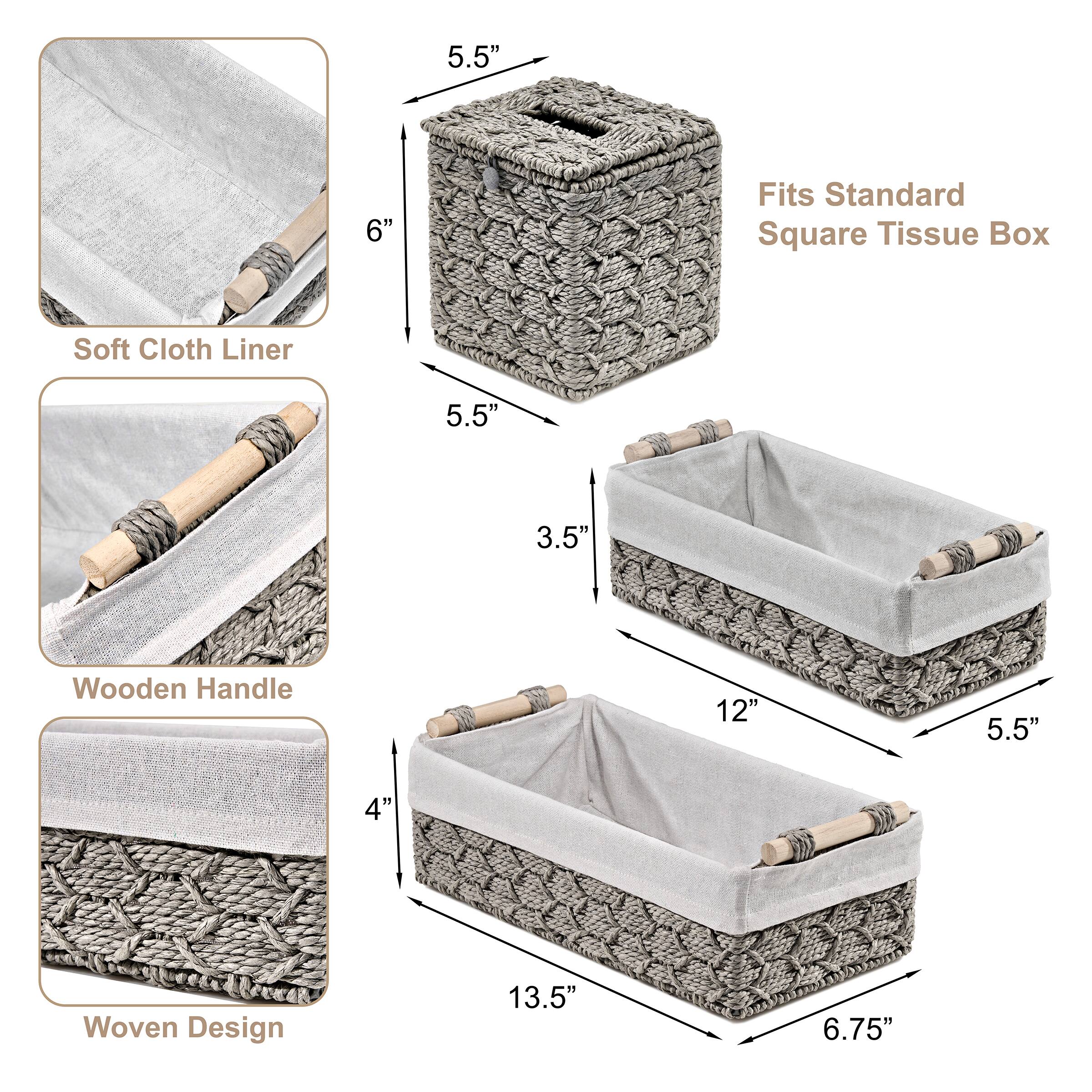 Soft Cloth Liner

Wooden Handle

Woven Design

5.5”

6”

5.5”

Fits Standard Square Tissue Box

3.5”

12”

5.5”

4”

13.5”

6.75”