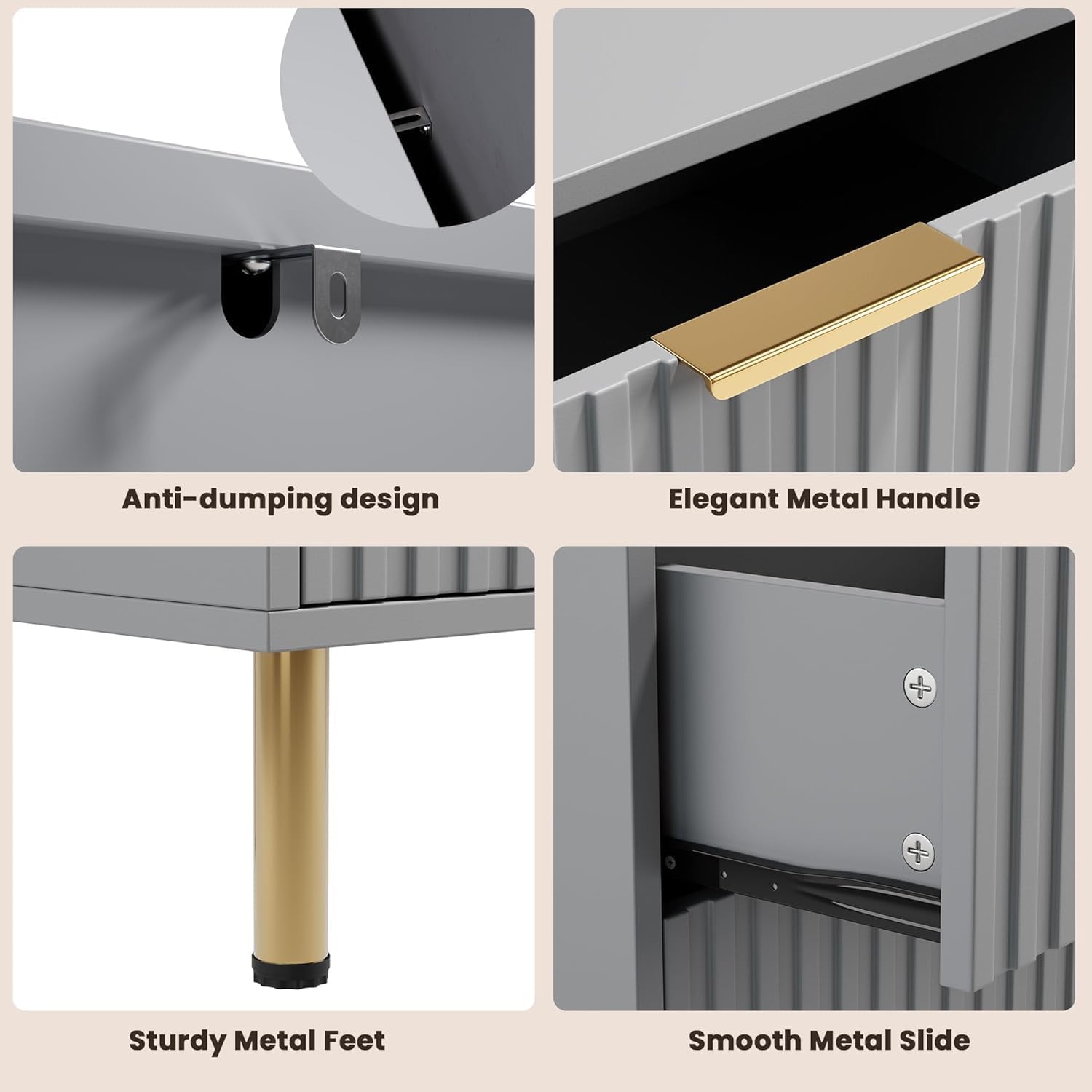 Anti-dumping design

Elegant Metal Handle

Sturdy Metal Feet

Smooth Metal Slide