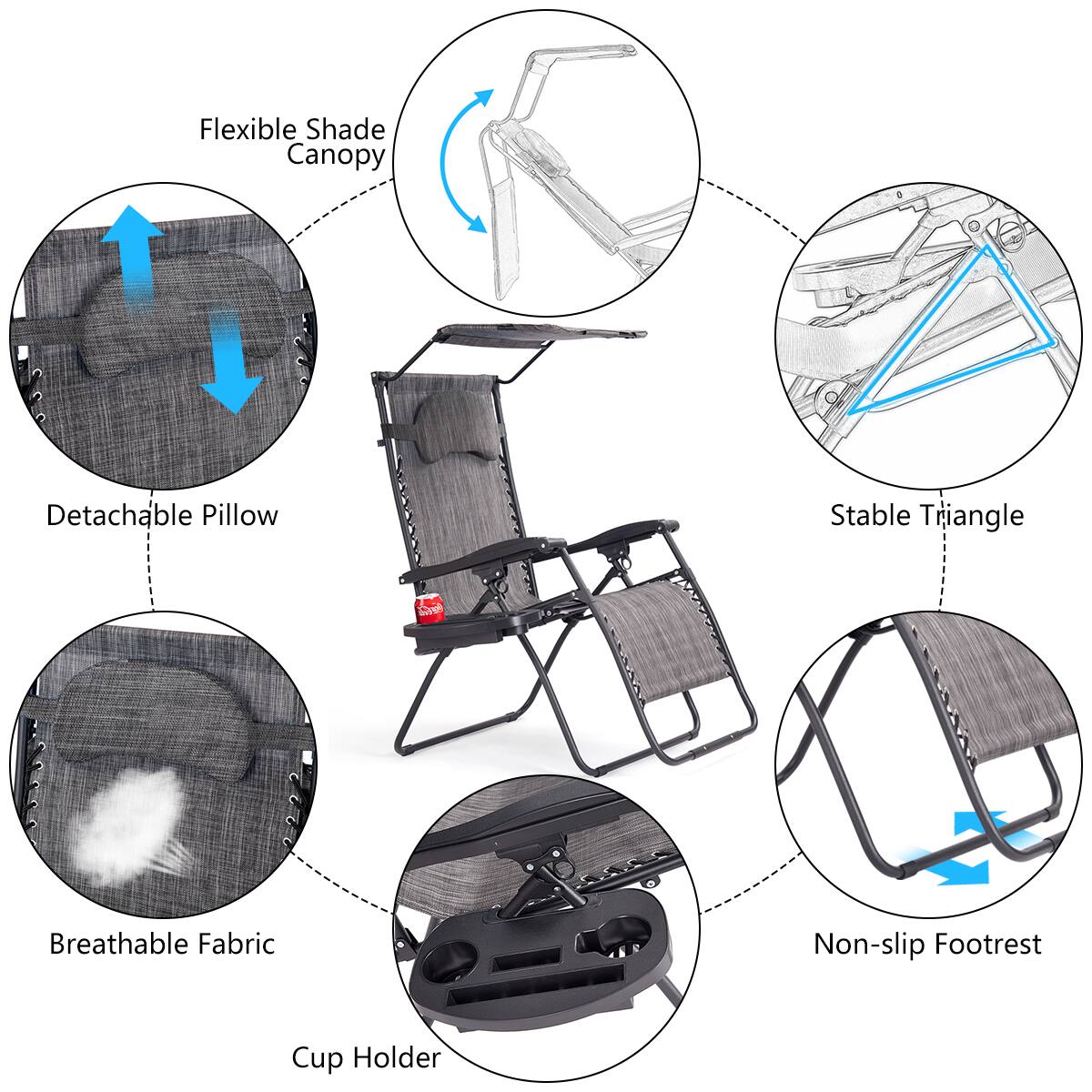 Flexible Shade Canopy

Detachable Pillow

Stable Triangle

Breathable Fabric

Non-slip Footrest

Cup Holder