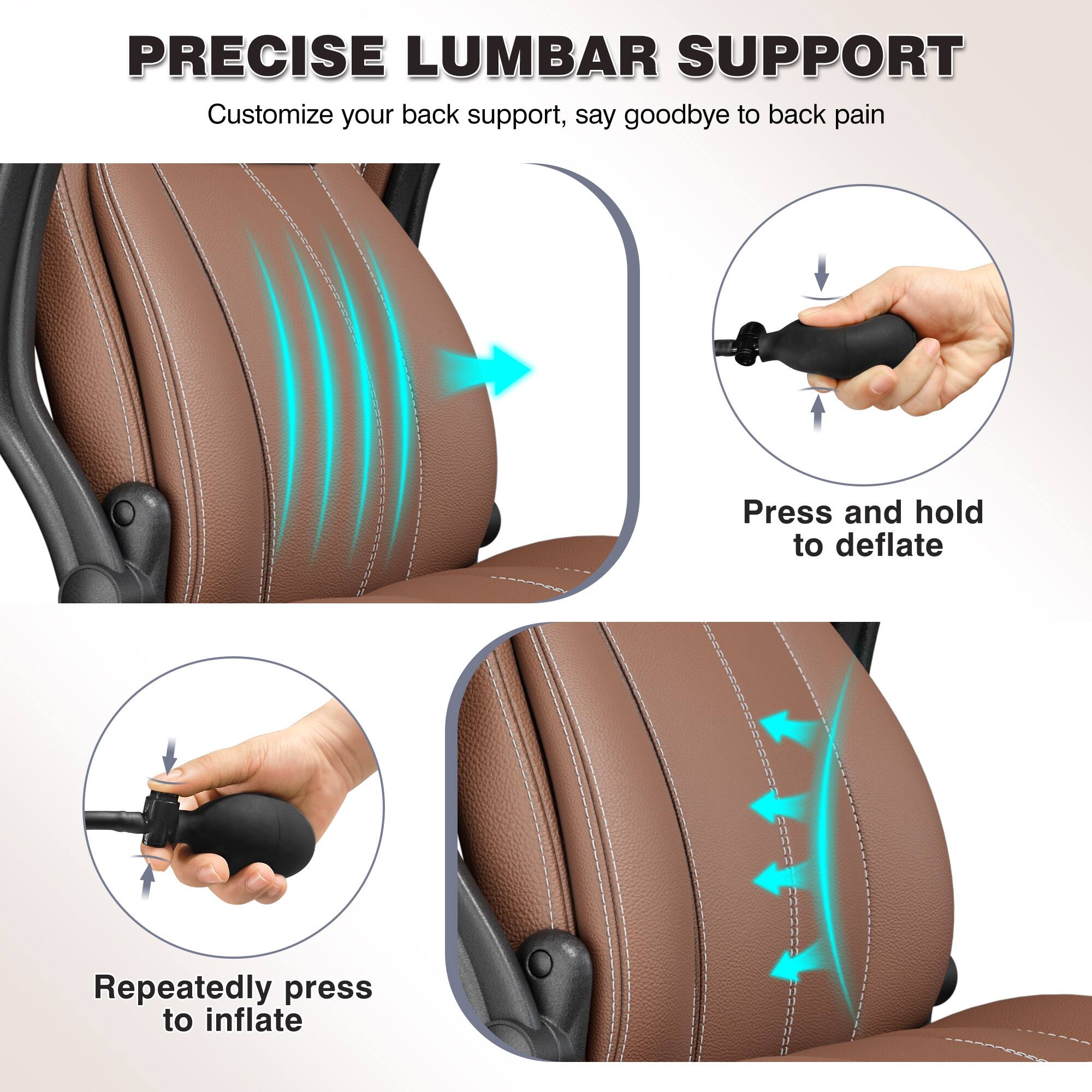 PRECISE LUMBAR SUPPORT

Customize your back support, say goodbye to back pain

Press and hold to deflate

Repeatedly press to inflate