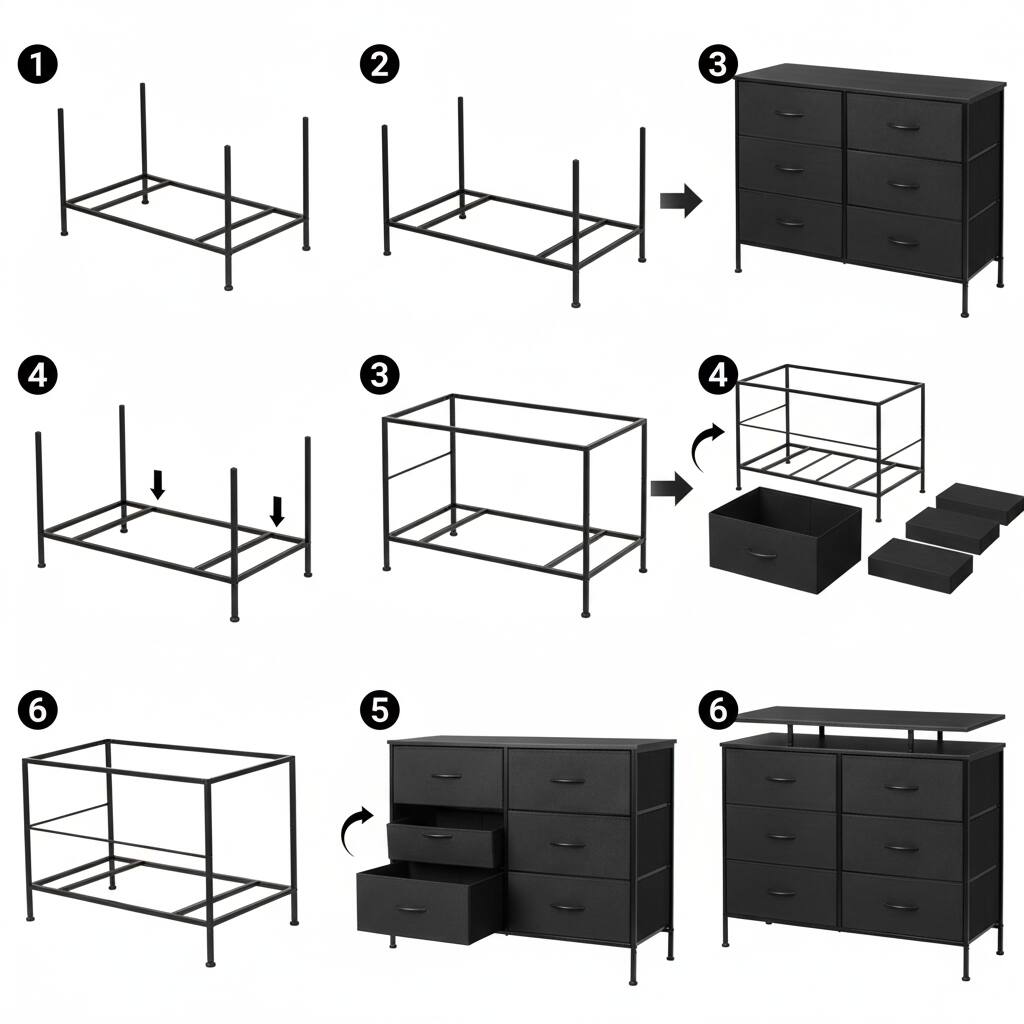 1
2
3
4
3
4
6
5
6