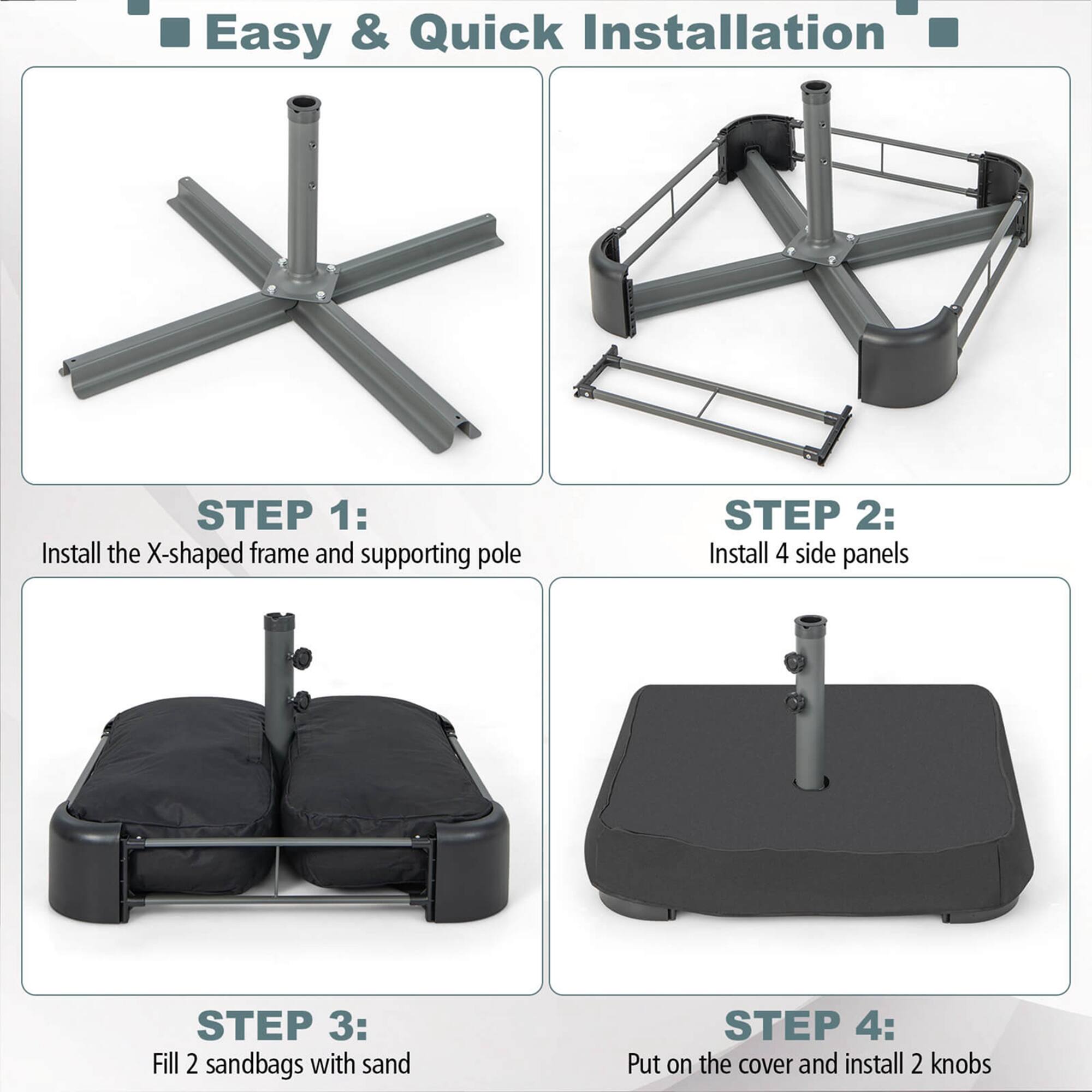 Easy & Quick Installation

STEP 1:
Install the X-shaped frame and supporting pole

STEP 2:
Install 4 side panels

STEP 3:
Fill 2 sandbags with sand

STEP 4:
Put on the cover and install 2 knobs