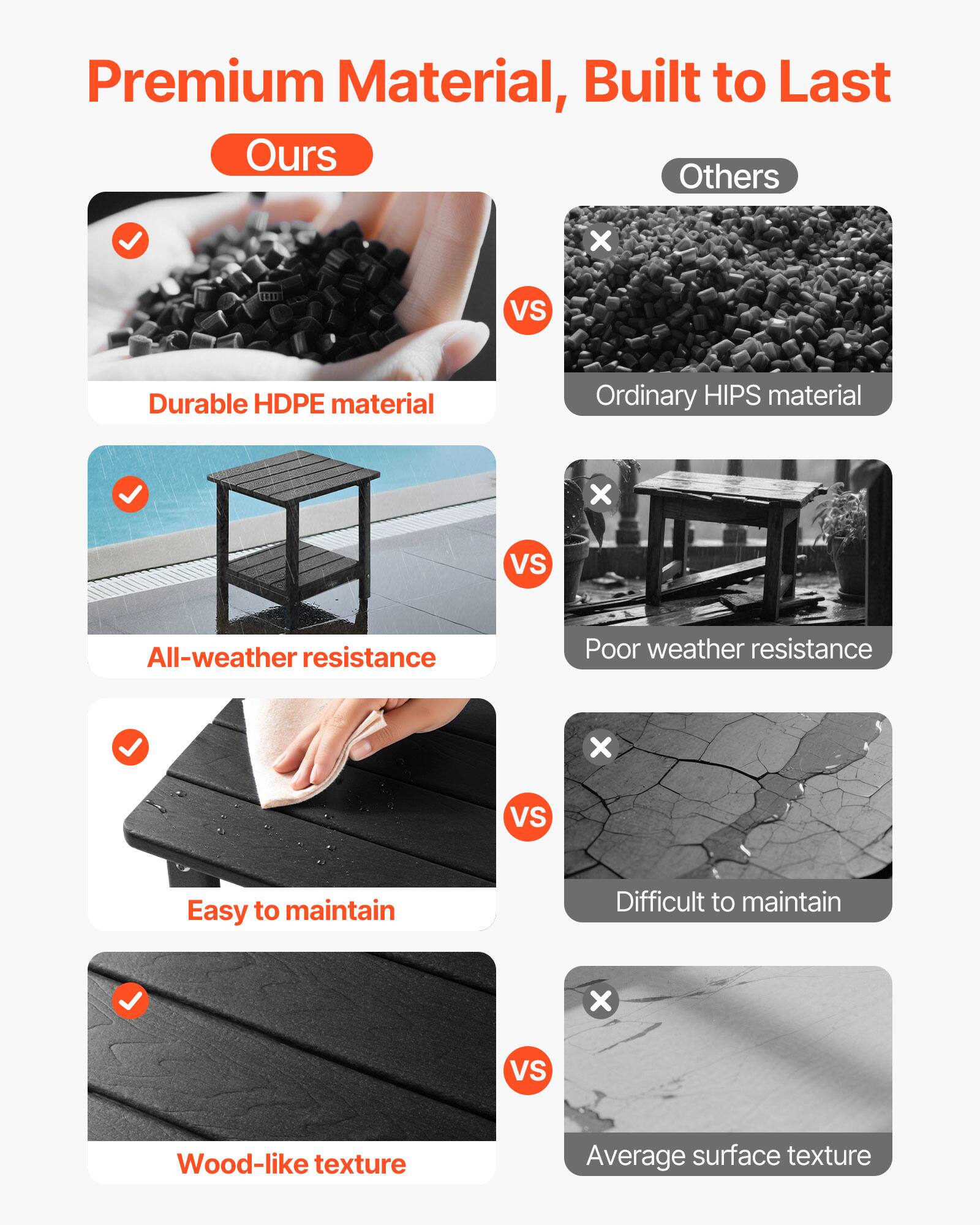 Premium Material, Built to Last

Ours

Others

Durable HDPE material

VS

Ordinary HIPS material

All-weather resistance

VS

Poor weather resistance

Easy to maintain

VS

Difficult to maintain

Wood-like texture

VS

Average surface texture