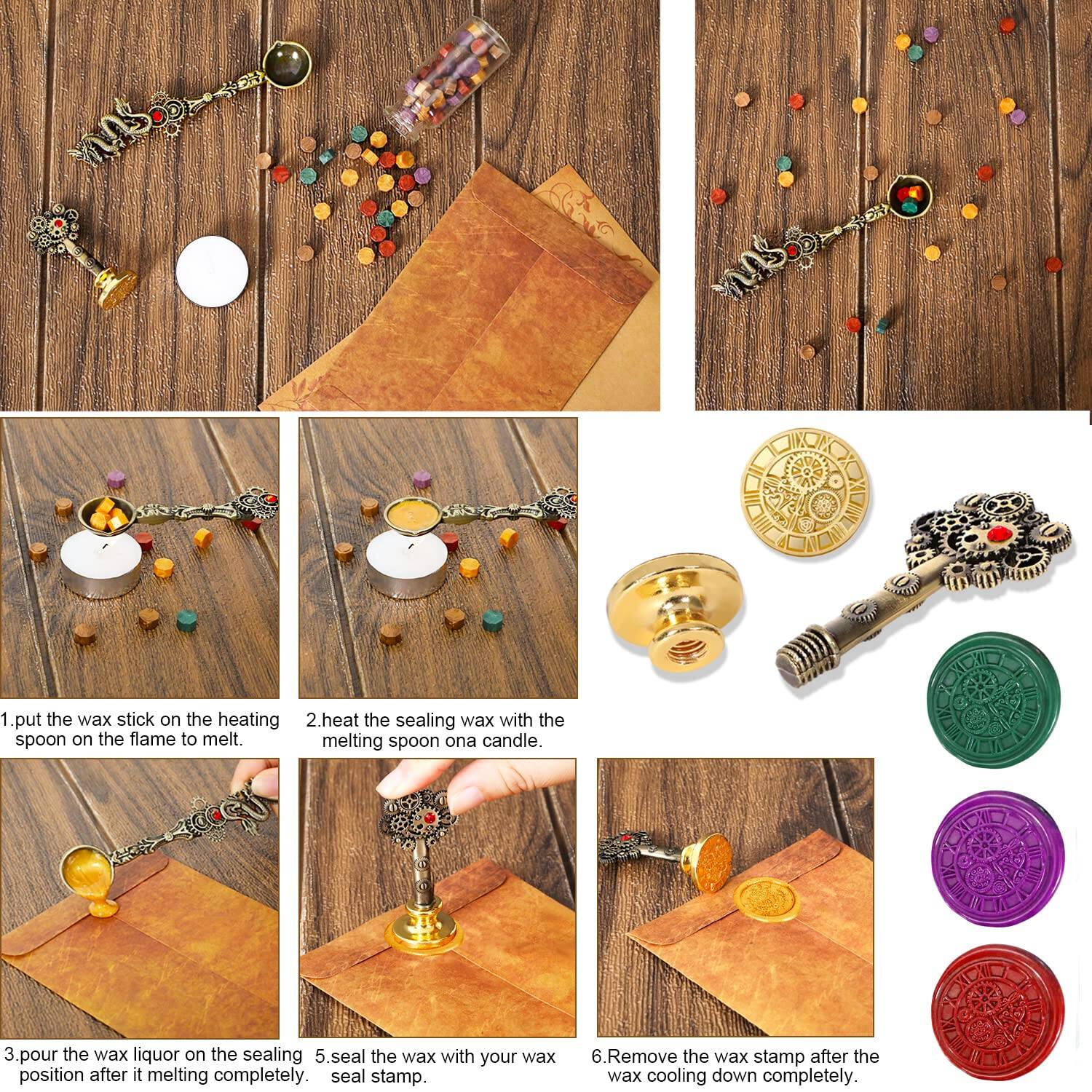 1.put the wax stick on the heating spoon on the flame to melt.

2.heat the sealing wax with the melting spoon ona candle.

3.pour the wax liquor on the sealing position after it melting completely.

5.seal the wax with your wax seal stamp.

6.Remove the wax stamp after the wax cooling down completely.