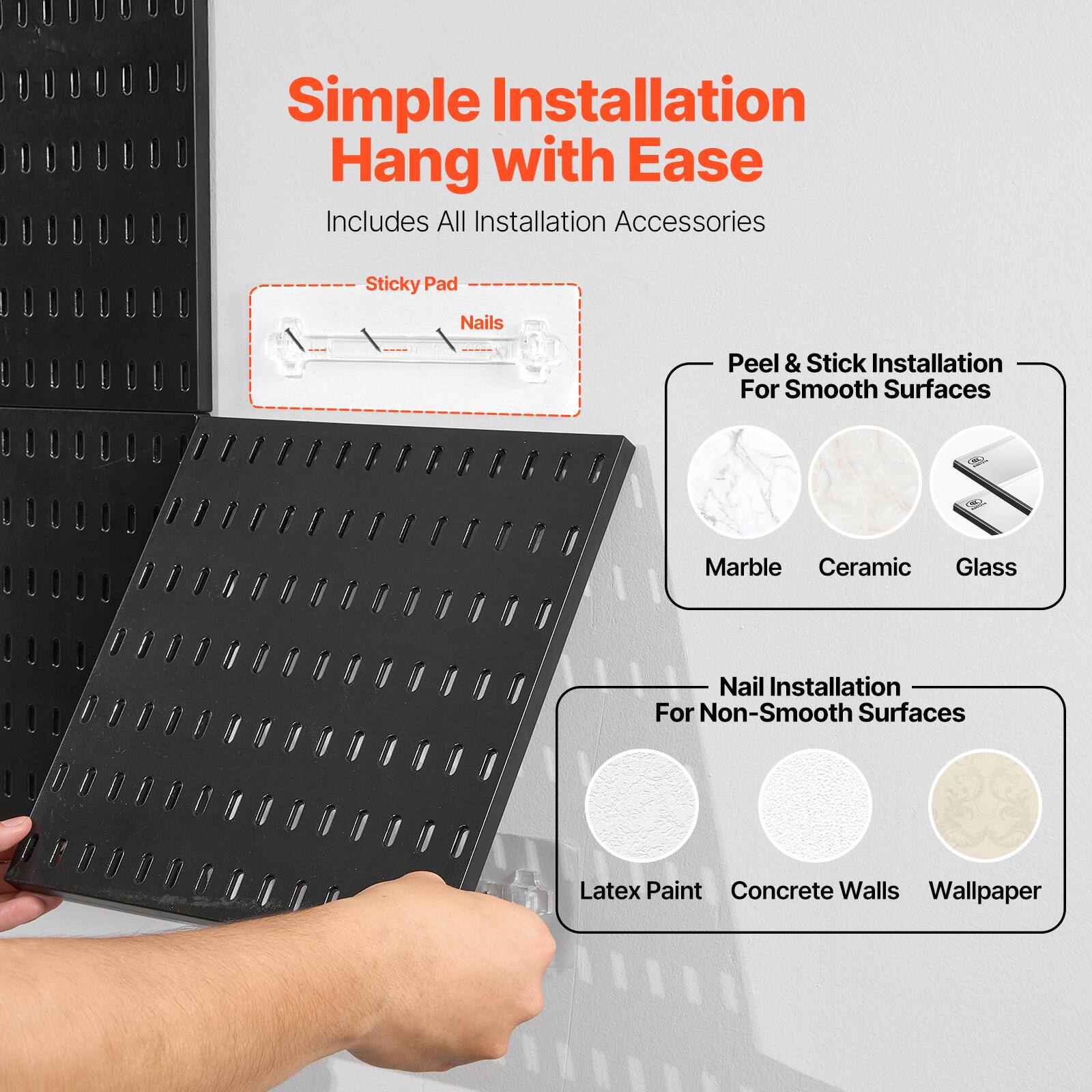 Simple Installation
Hang with Ease

Includes All Installation Accessories

Sticky Pad

Nails

Peel & Stick Installation
For Smooth Surfaces

Marble Ceramic Glass

Nail Installation
For Non-Smooth Surfaces

Latex Paint Concrete Walls Wallpaper