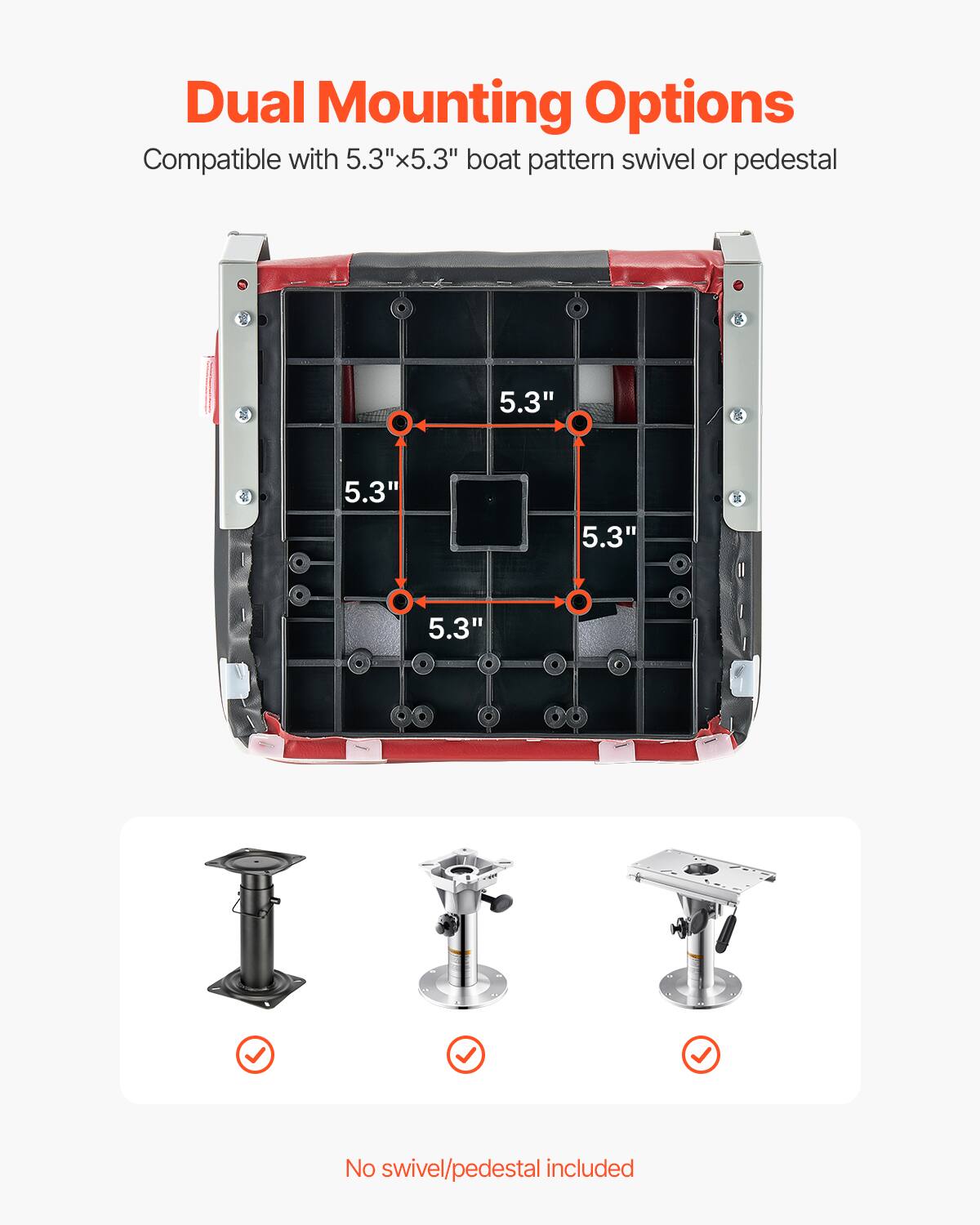 Dual Mounting Options

Compatible with 5.3"×5.3" boat pattern swivel or pedestal

5.3"

5.3"

5.3"

5.3"

No swivel/pedestal included