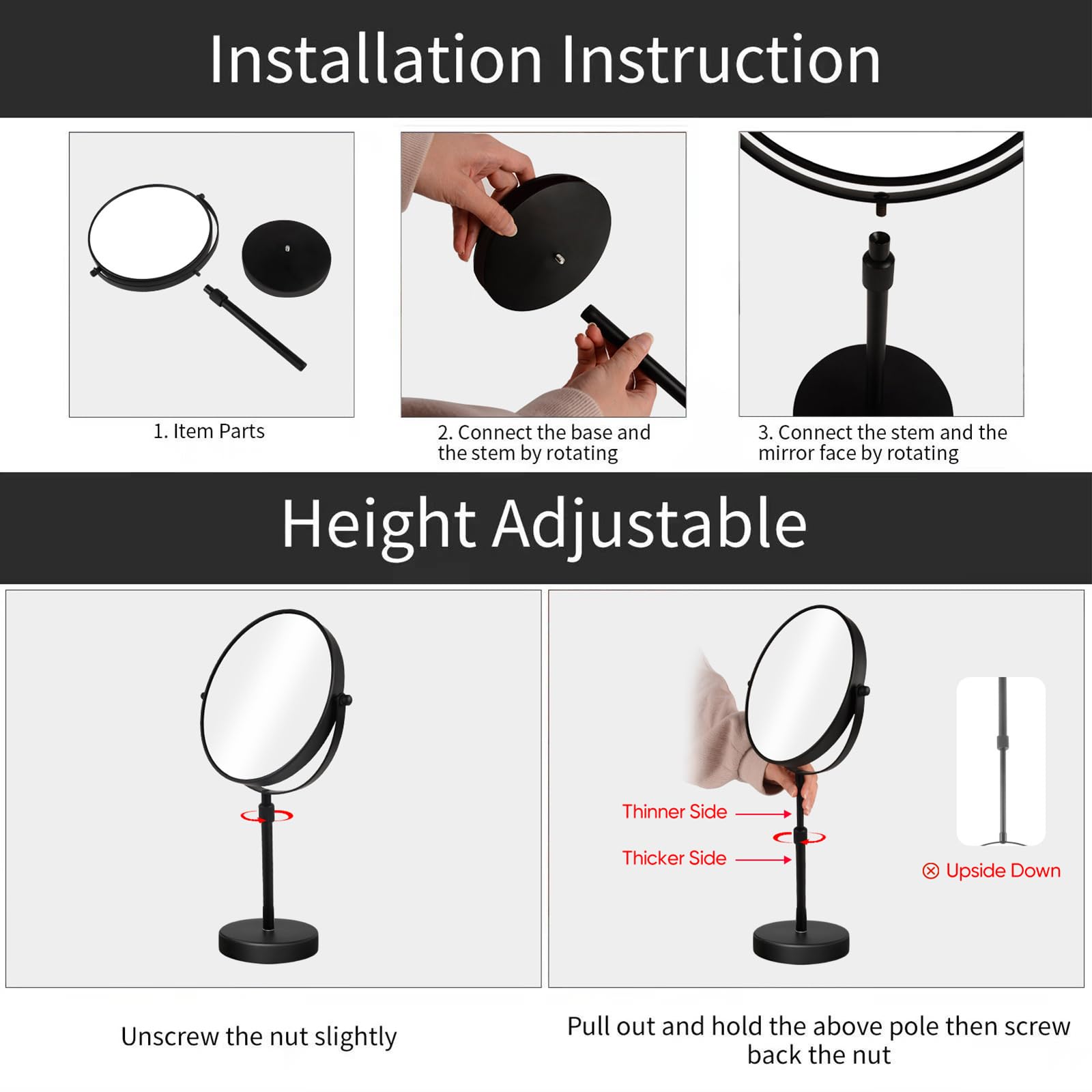 Installation Instruction

1. Item Parts

2. Connect the base and the stem by rotating

3. Connect the stem and the mirror face by rotating

Height Adjustable

Thinner Side

Thicker Side

⊗ Upside Down

Unscrew the nut slightly

Pull out and hold the above pole then screw back the nut