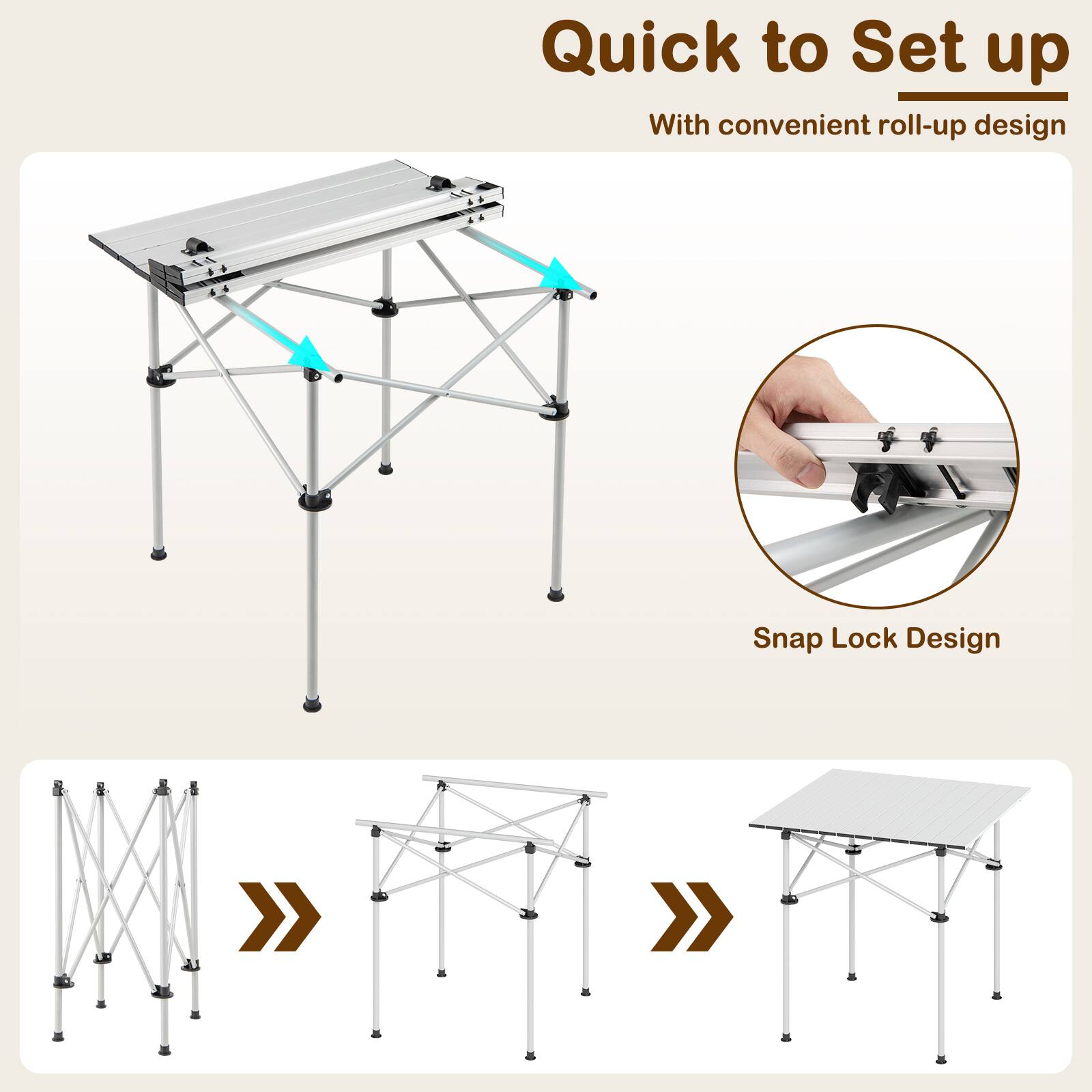 Quick to Set up

With convenient roll-up design

Snap Lock Design