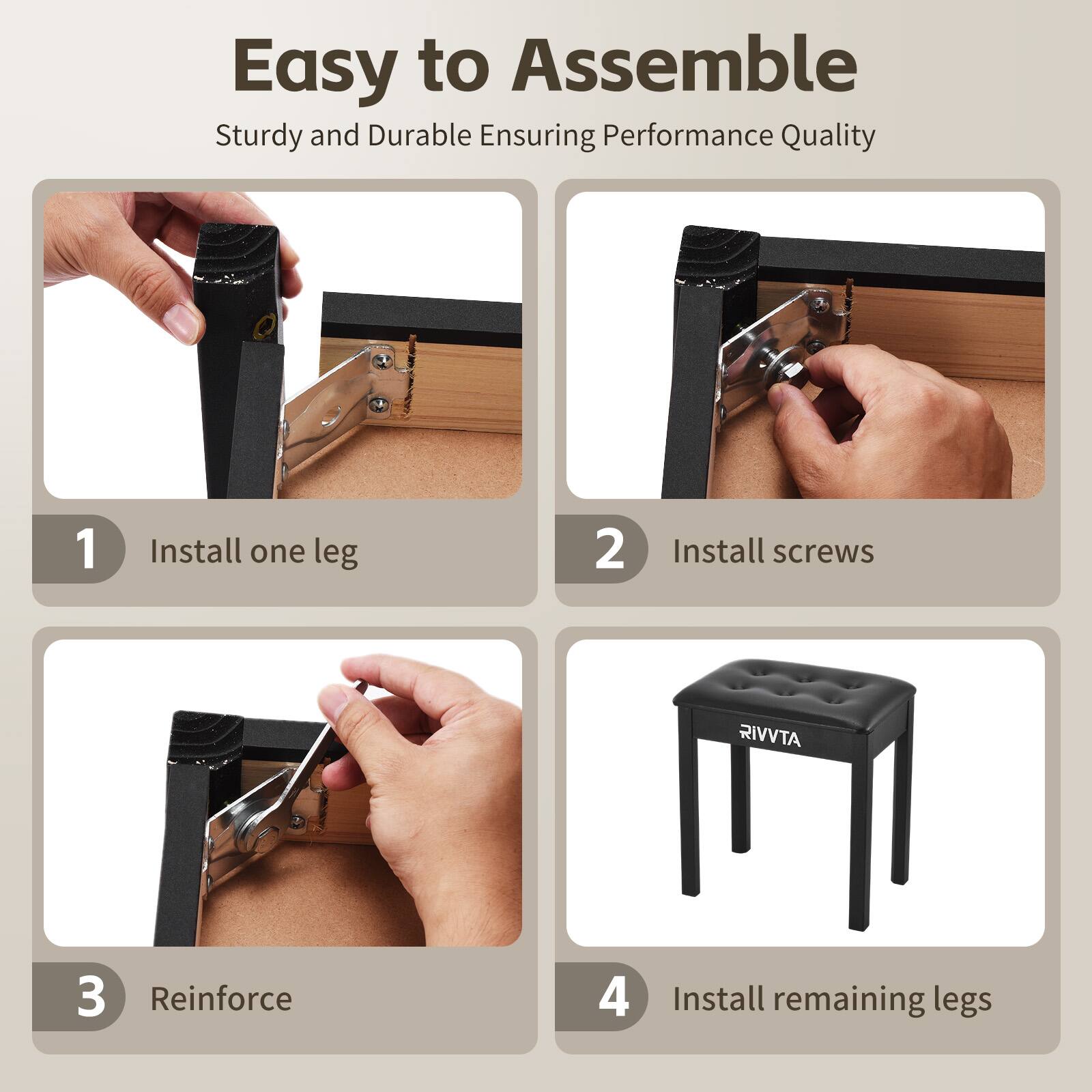 Easy to Assemble

Sturdy and Durable Ensuring Performance Quality

1 Install one leg

2 Install screws

3 Reinforce

RIVVTA

4 Install remaining legs