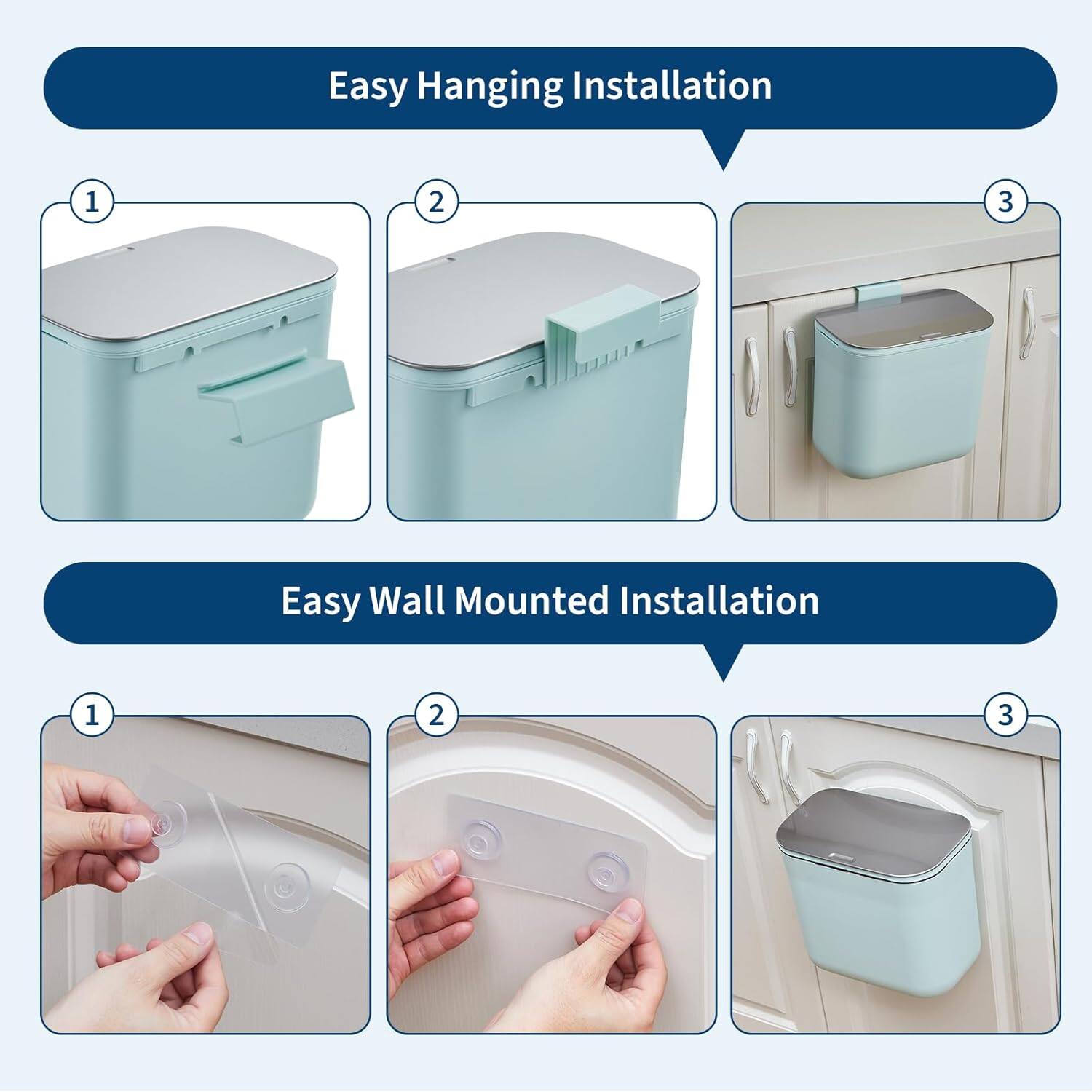 Easy Hanging Installation

1

2

3

Easy Wall Mounted Installation

1

2

3