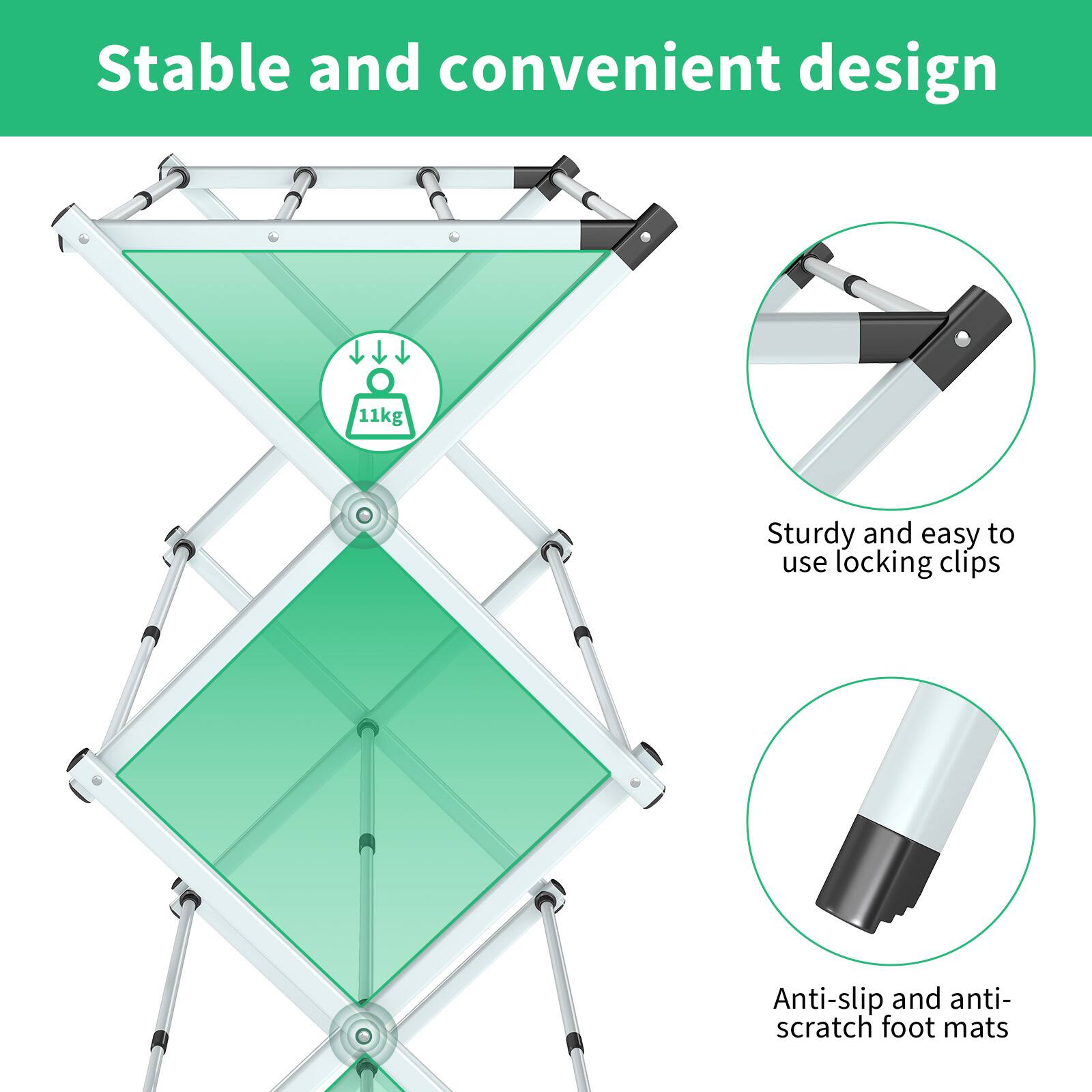 Stable and convenient design

11kg

Sturdy and easy to use locking clips

Anti-slip and anti-scratch foot mats