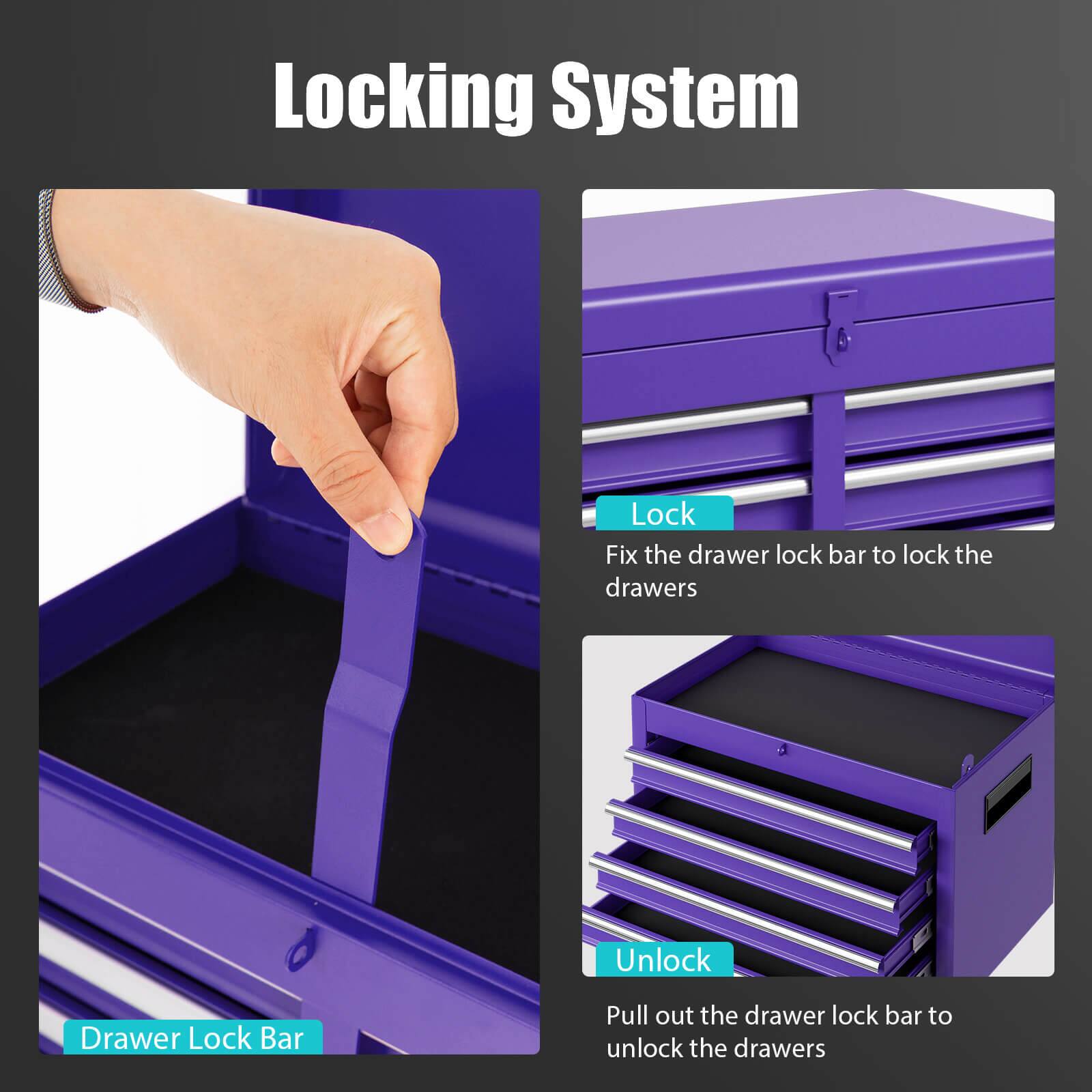 Locking System

Drawer Lock Bar

Lock

Fix the drawer lock bar to lock the drawers

Unlock

Pull out the drawer lock bar to unlock the drawers