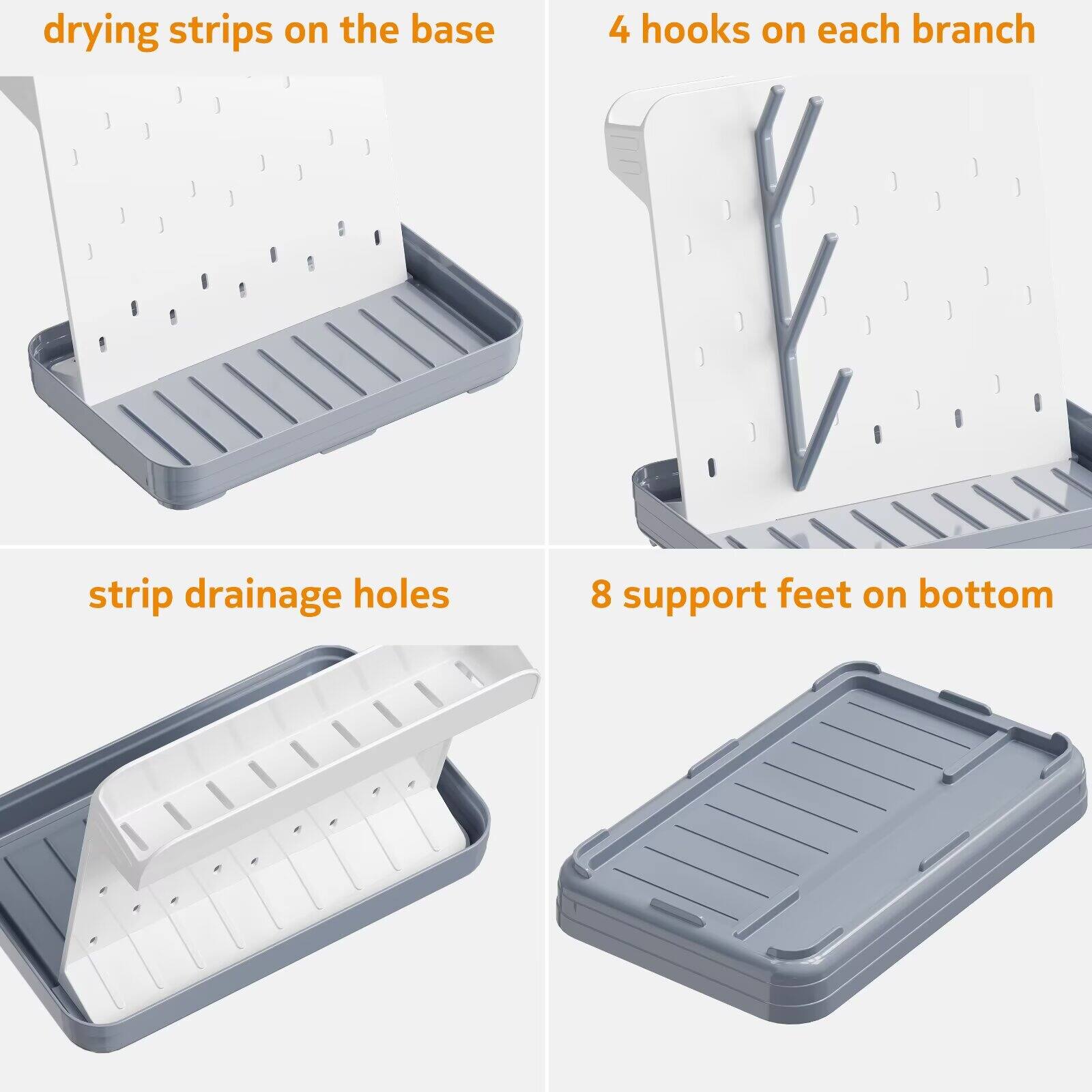 drying strips on the base

4 hooks on each branch

strip drainage holes

8 support feet on bottom