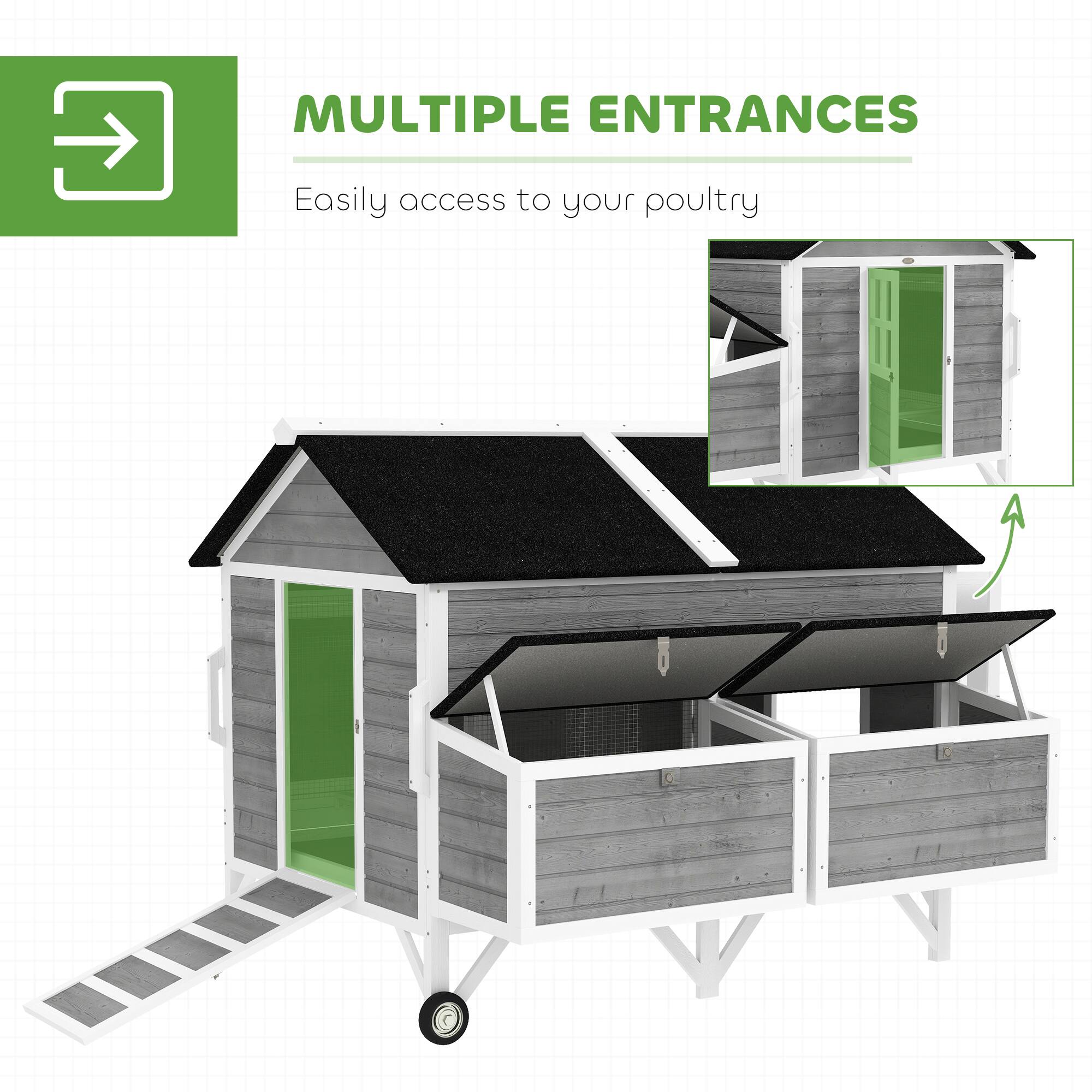 MULTIPLE ENTRANCES

Easily access to your poultry