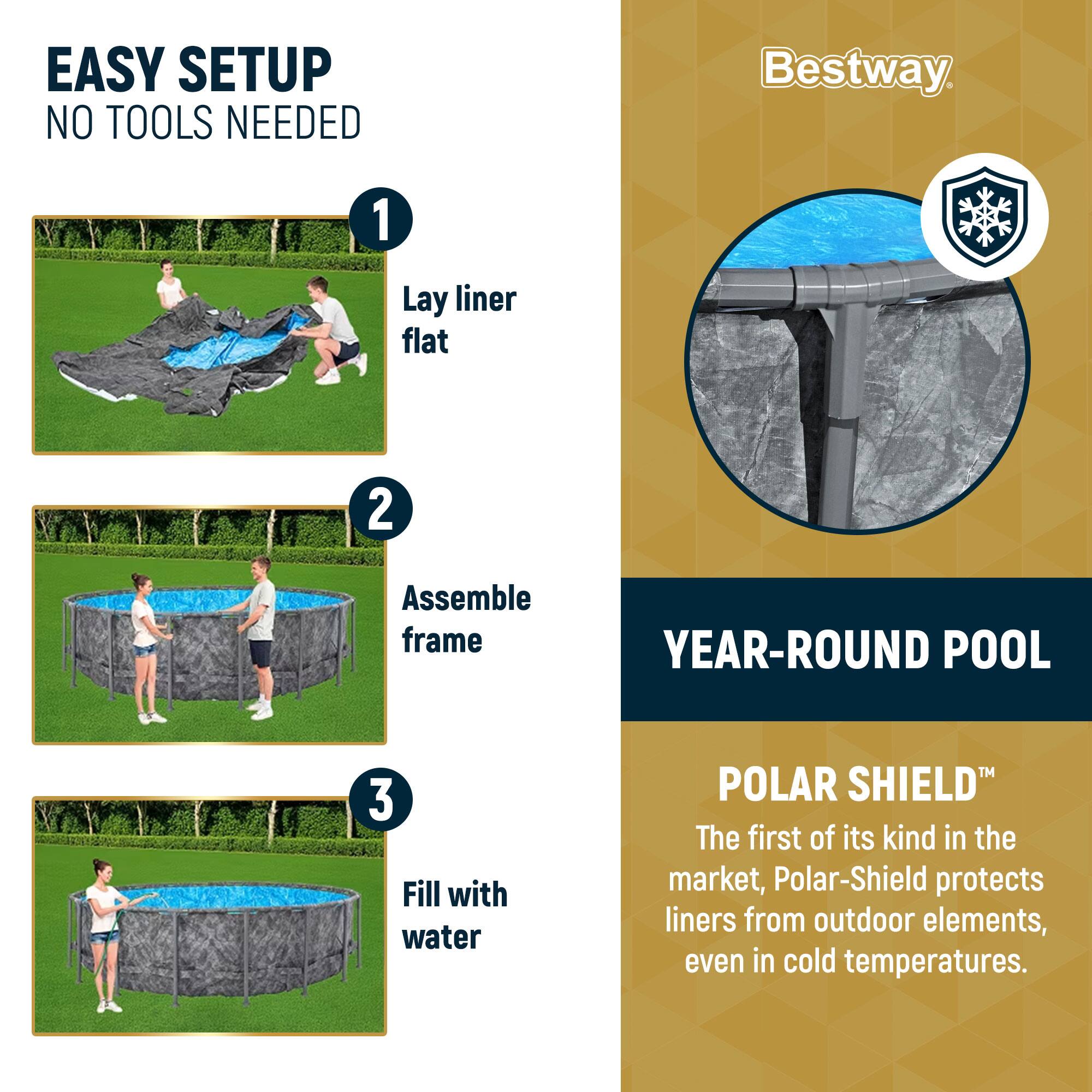 EASY SETUP
NO TOOLS NEEDED

1
Lay liner flat

2
Assemble frame

3
Fill with water

Bestway®

YEAR-ROUND POOL

POLAR SHIELD™
The first of its kind in the market, Polar-Shield protects liners from outdoor elements, even in cold temperatures.