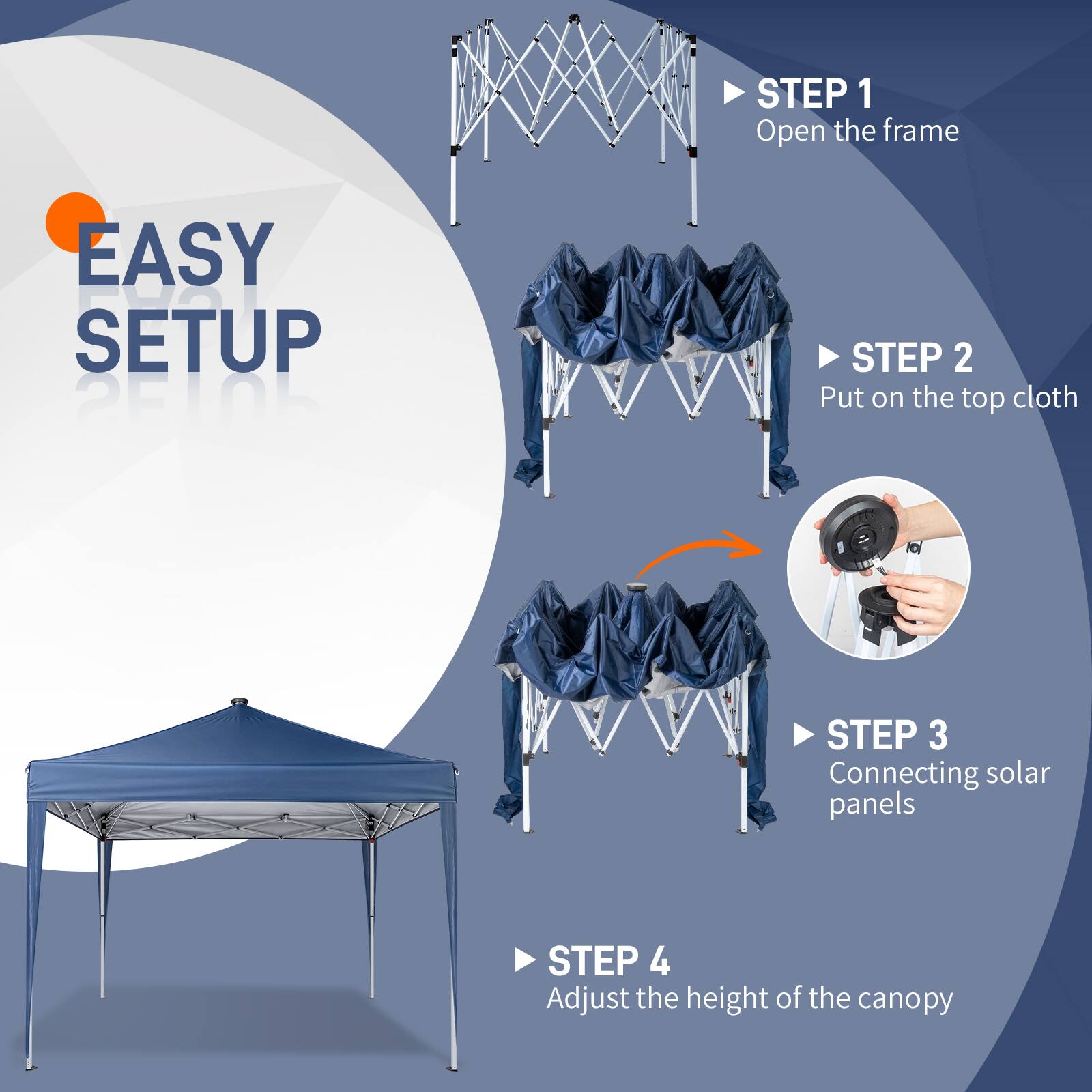 EASY SETUP

STEP 1
Open the frame

STEP 2
Put on the top cloth

STEP 3
Connecting solar panels

STEP 4
Adjust the height of the canopy