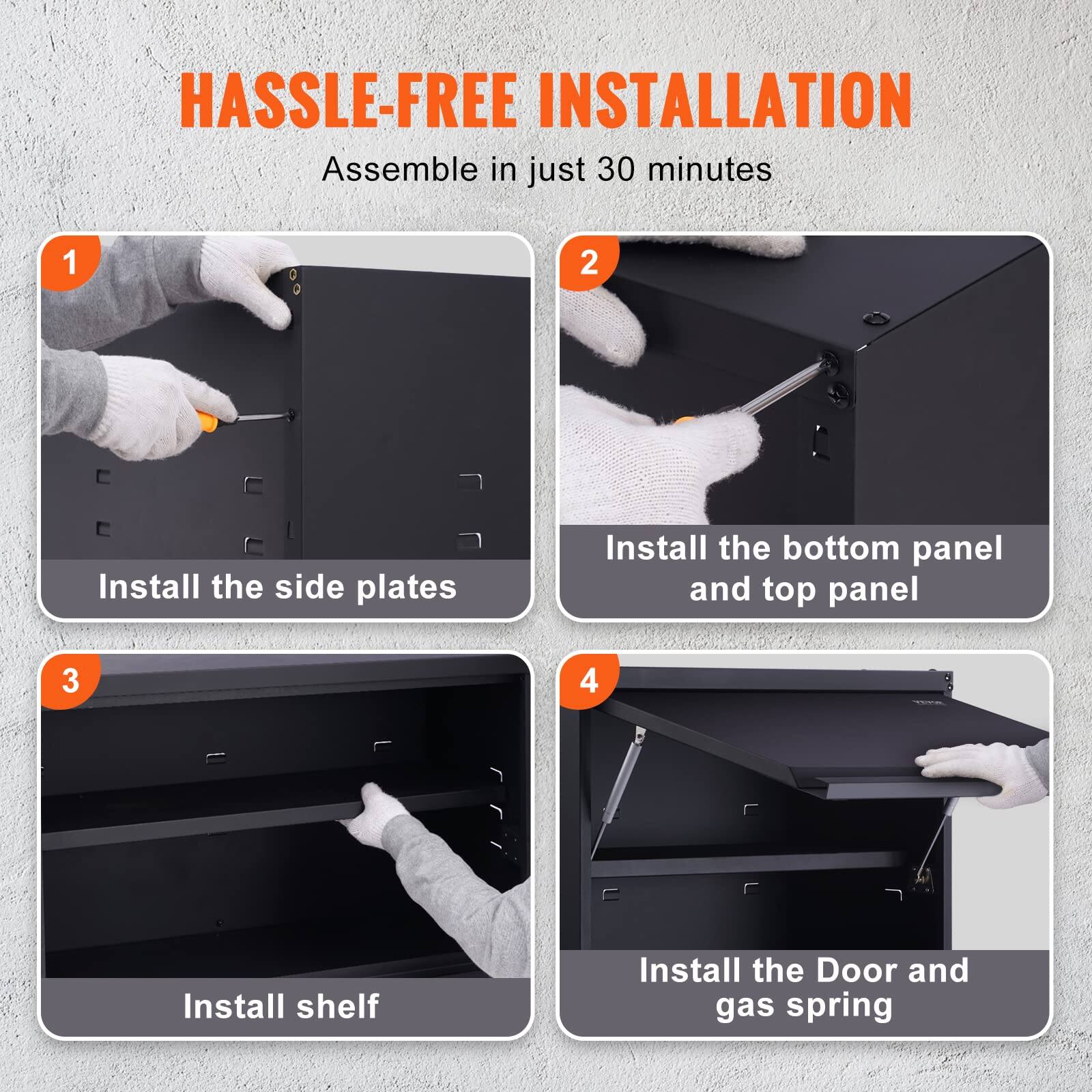 HASSLE-FREE INSTALLATION

Assemble in just 30 minutes

1

Install the side plates

2

Install the bottom panel and top panel

3

Install shelf

4

VEVOR

Install the Door and gas spring