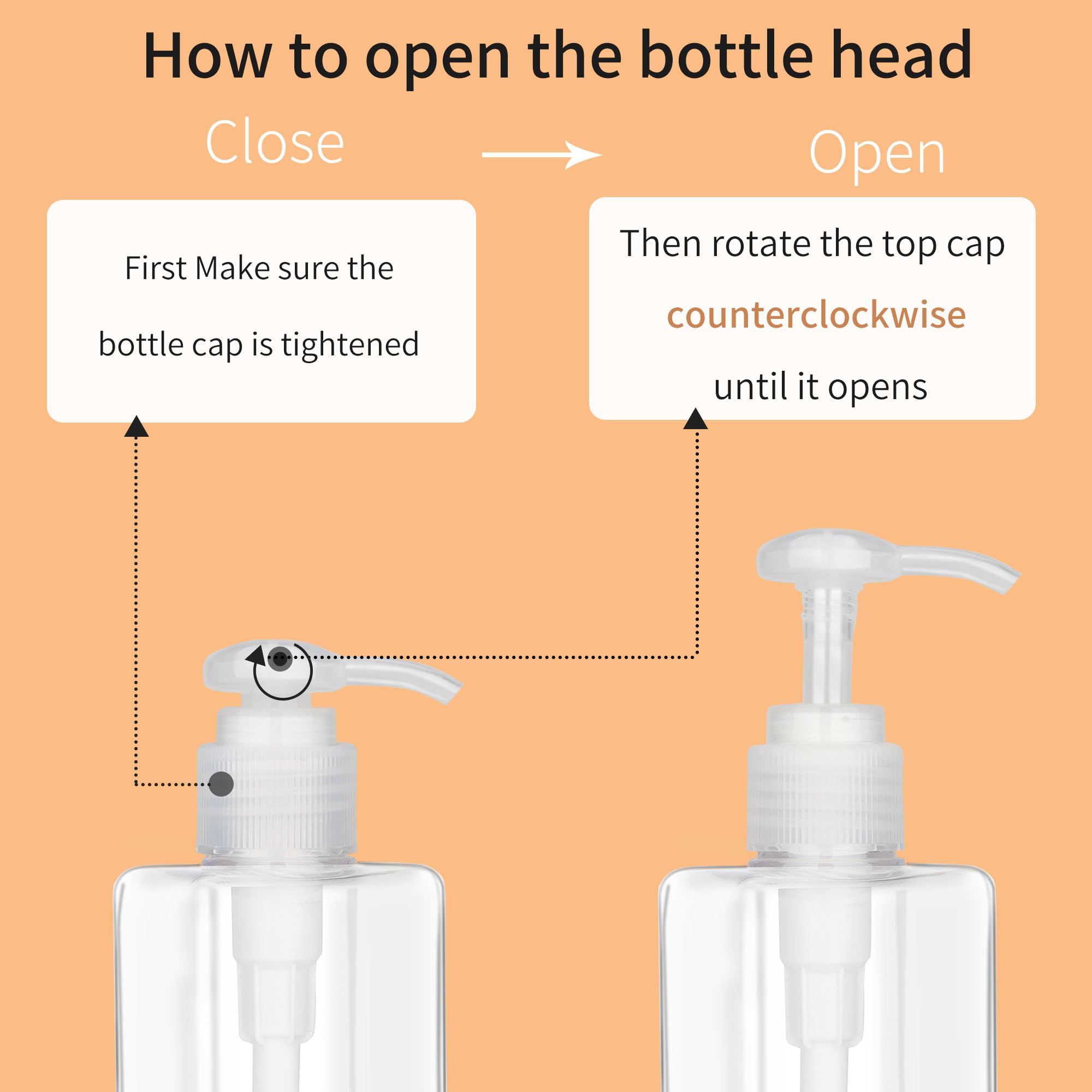 How to open the bottle head

Close

Open

First Make sure the bottle cap is tightened

Then rotate the top cap counterclockwise until it opens