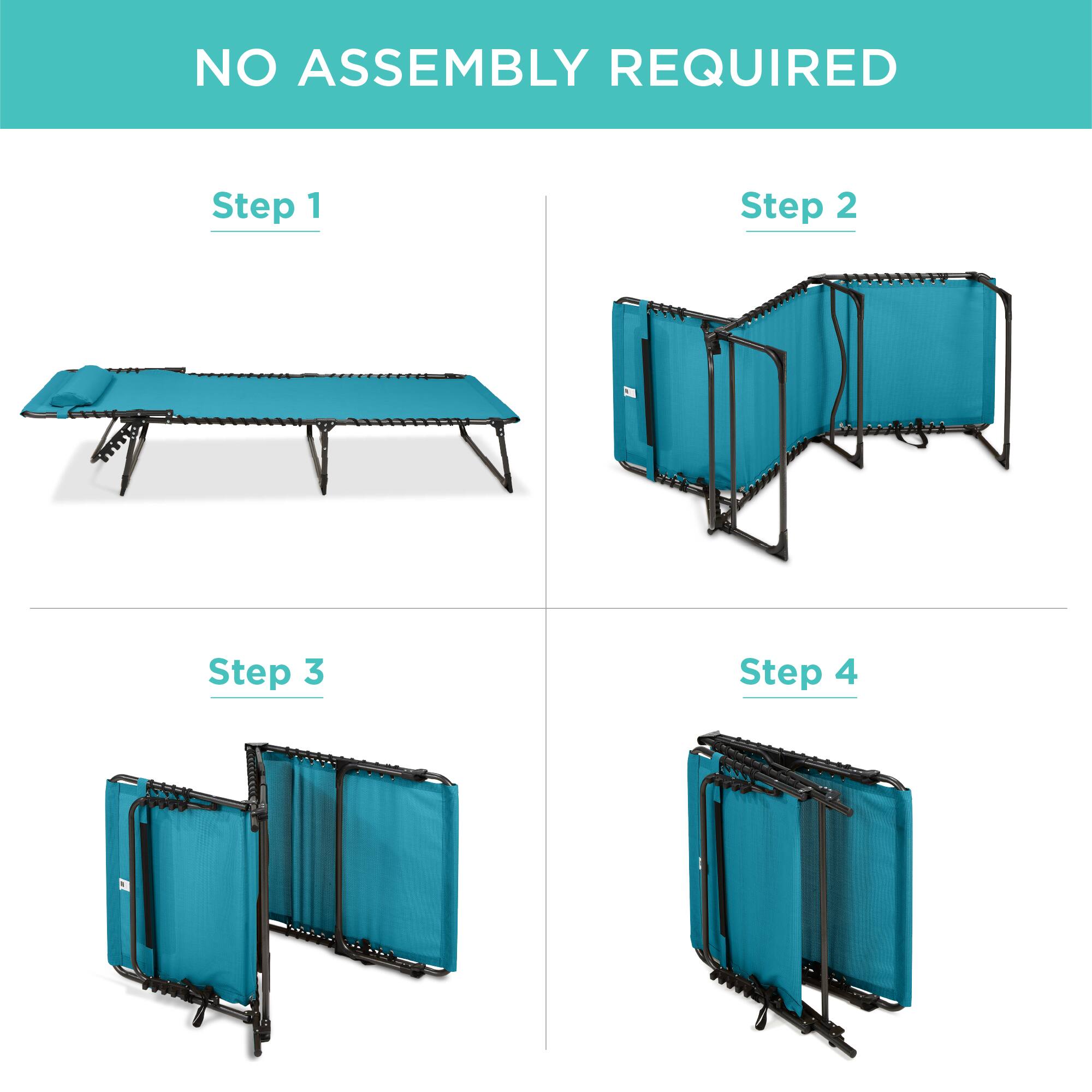 NO ASSEMBLY REQUIRED

Step 1

Step 2

Step 3

Step 4