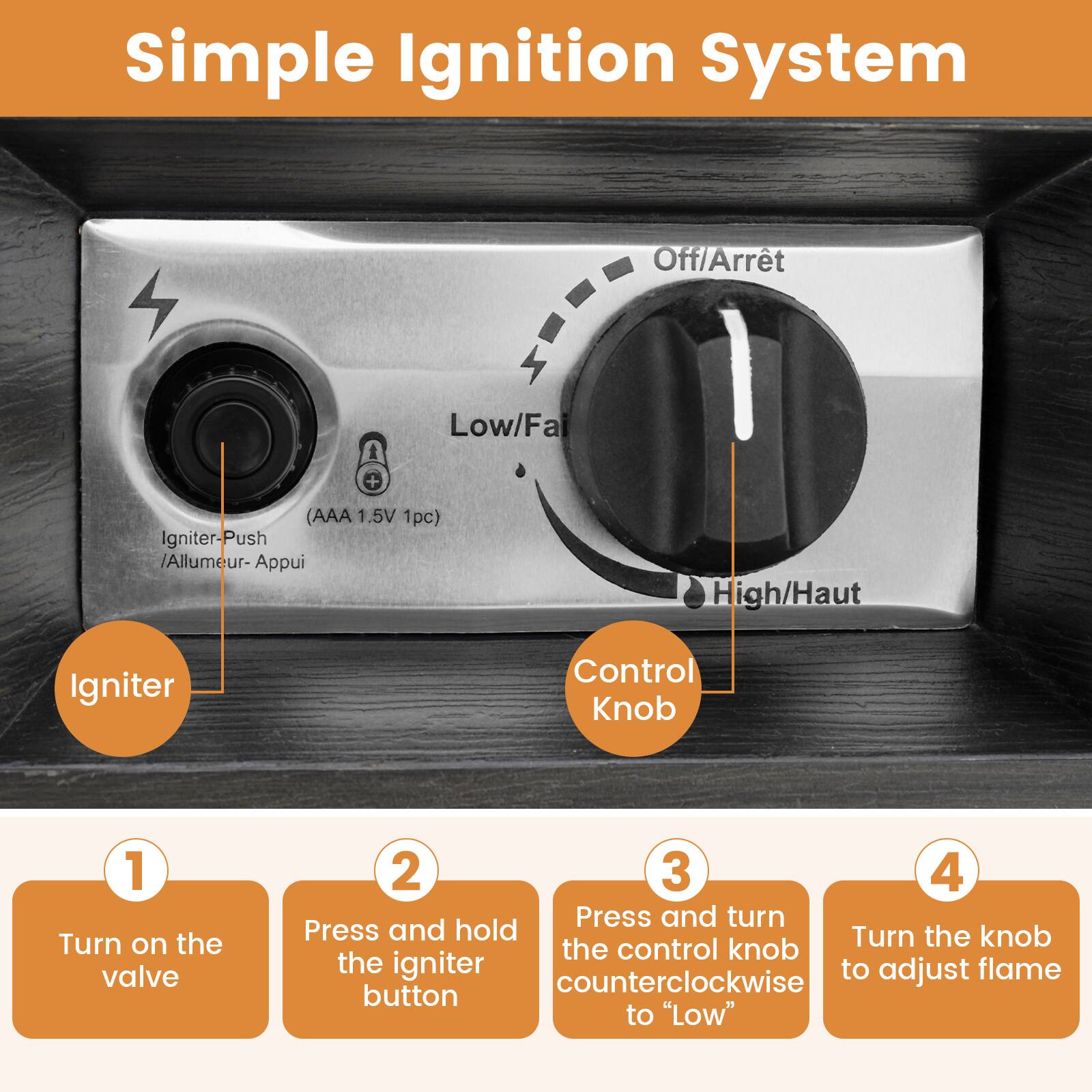 Simple Ignition System

Off/Arrêt

Low/Fai

(AAA 1.5V 1pc)

Igniter-Push /Allumeur- Appui

High/Haut

Igniter

Control Knob

1
Turn on the valve

2
Press and hold the igniter button

3
Press and turn the control knob counterclockwise to “Low”

4
Turn the knob to adjust flame