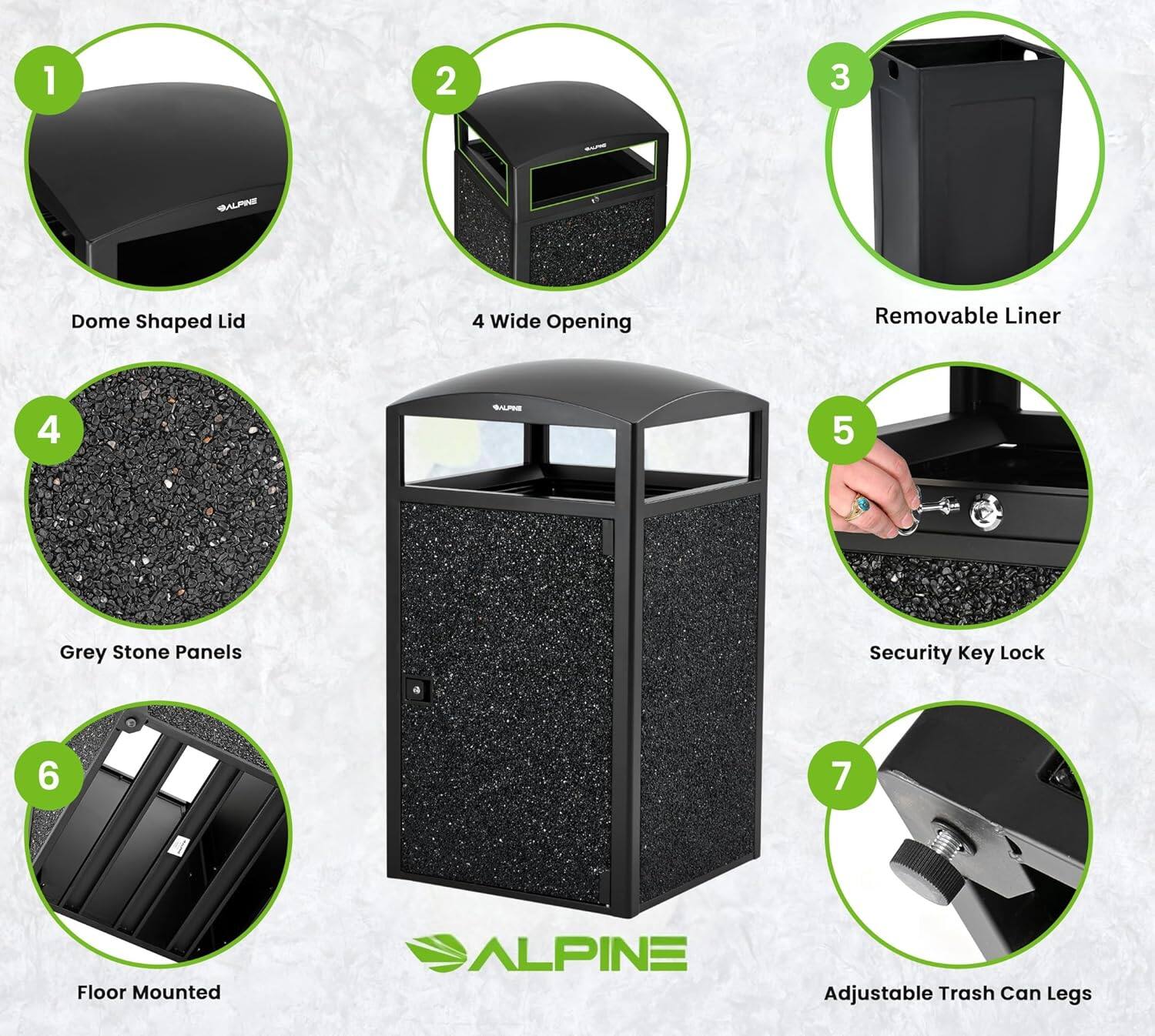 1
ALPINE
Dome Shaped Lid

2
ALPINE
4 Wide Opening

3
Removable Liner

4
Grey Stone Panels

ALPINE

5
Security Key Lock

6
Floor Mounted

ALPINE

7
Adjustable Trash Can Legs